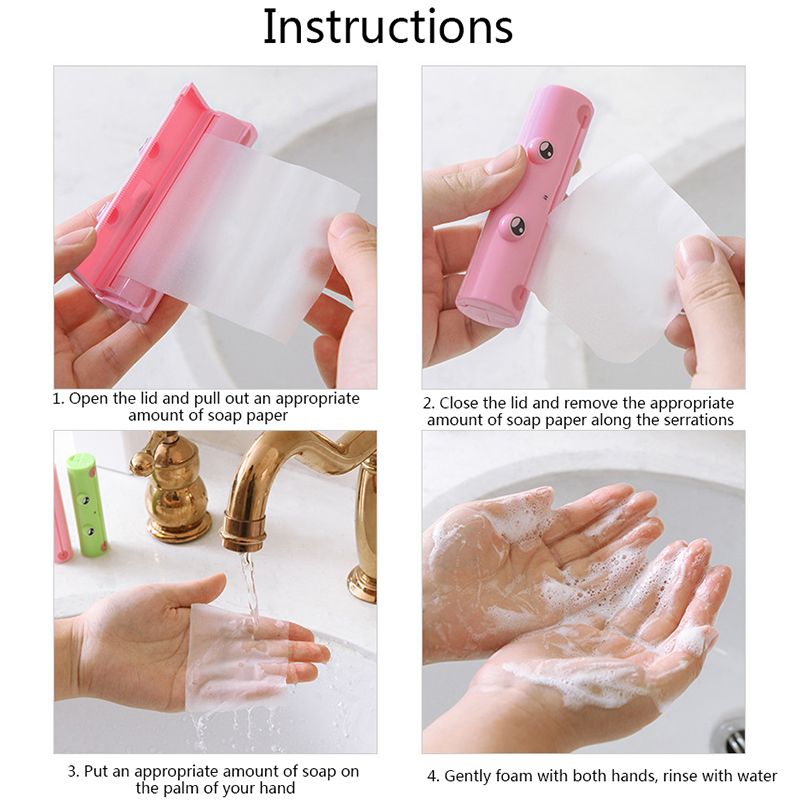 Instructions

1. Open the lid and pull out an appropriate amount of soap paper

2. Close the lid and remove the appropriate amount of soap paper along the serrations

3. Put an appropriate amount of soap on the palm of your hand

4. Gently foam with both hands, rinse with water