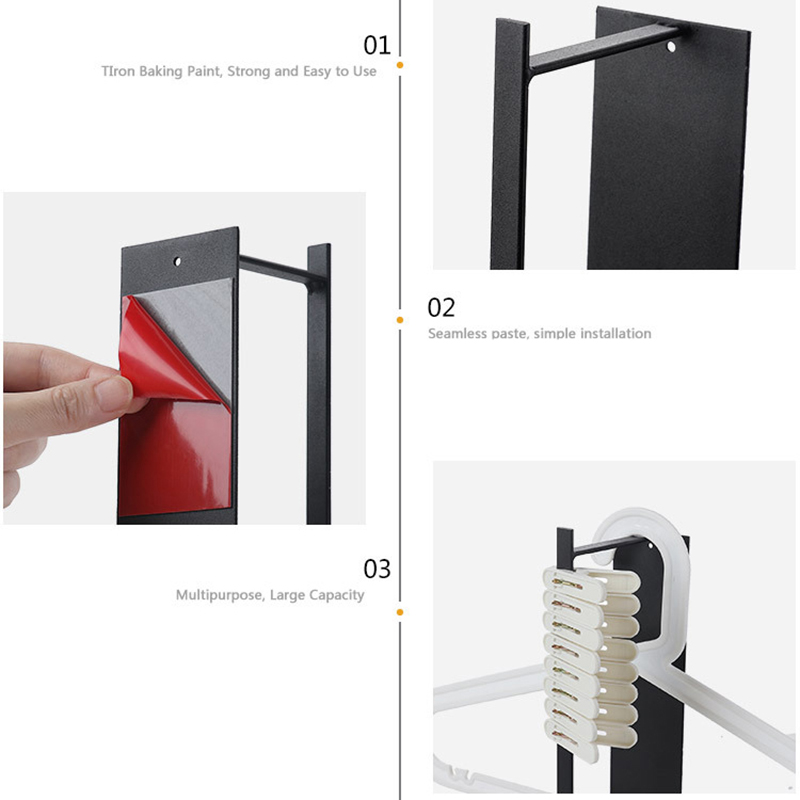 01
TIron Baking Paint, Strong and Easy to Use

02
Seamless paste, simple installation

03
Multipurpose, Large Capacity