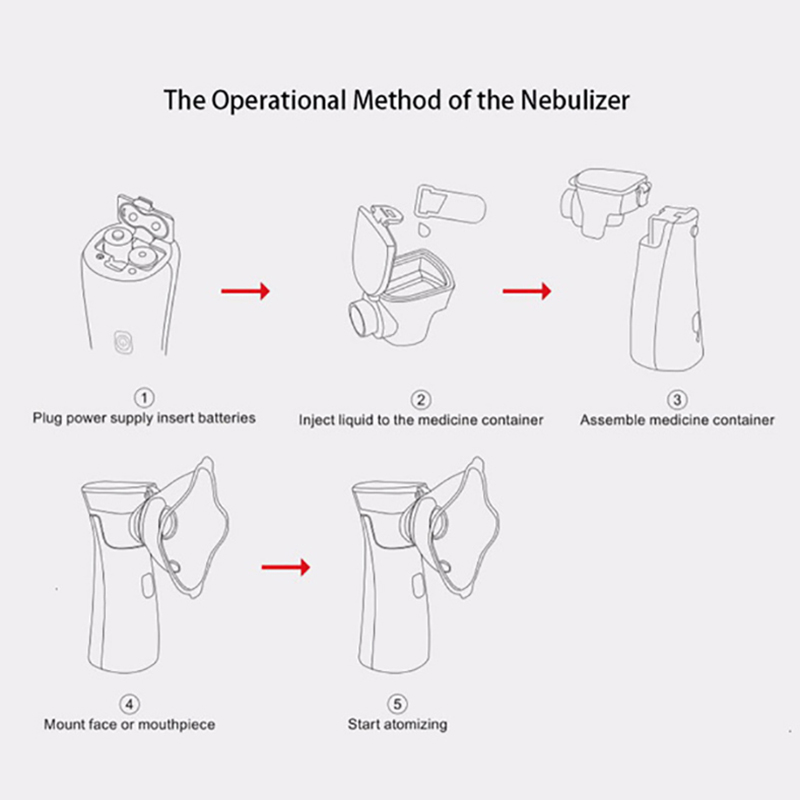 The Operational Method of the Nebulizer

①
Plug power supply insert batteries

②
Inject liquid to the medicine container

③
Assemble medicine container

④
Mount face or mouthpiece

⑤
Start atomizing