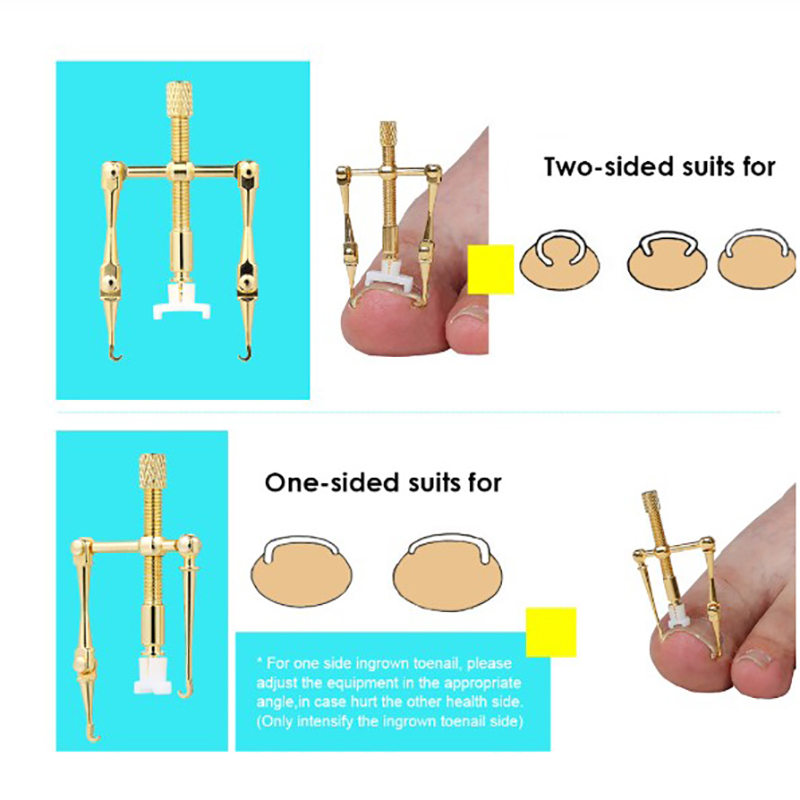 Two-sided suits for

One-sided suits for

* For one side ingrown toenail, please adjust the equipment in the appropriate angle,in case hurt the other health side. (Only intensify the ingrown toenail side)