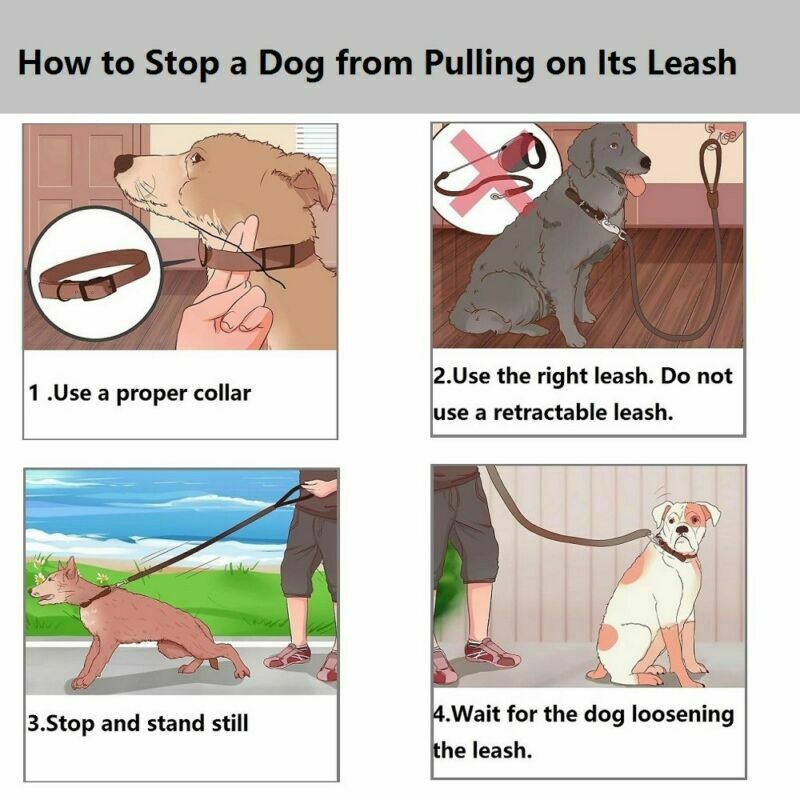 How to Stop a Dog from Pulling on Its Leash

1 .Use a proper collar

2.Use the right leash. Do not use a retractable leash.

3.Stop and stand still

4.Wait for the dog loosening the leash.