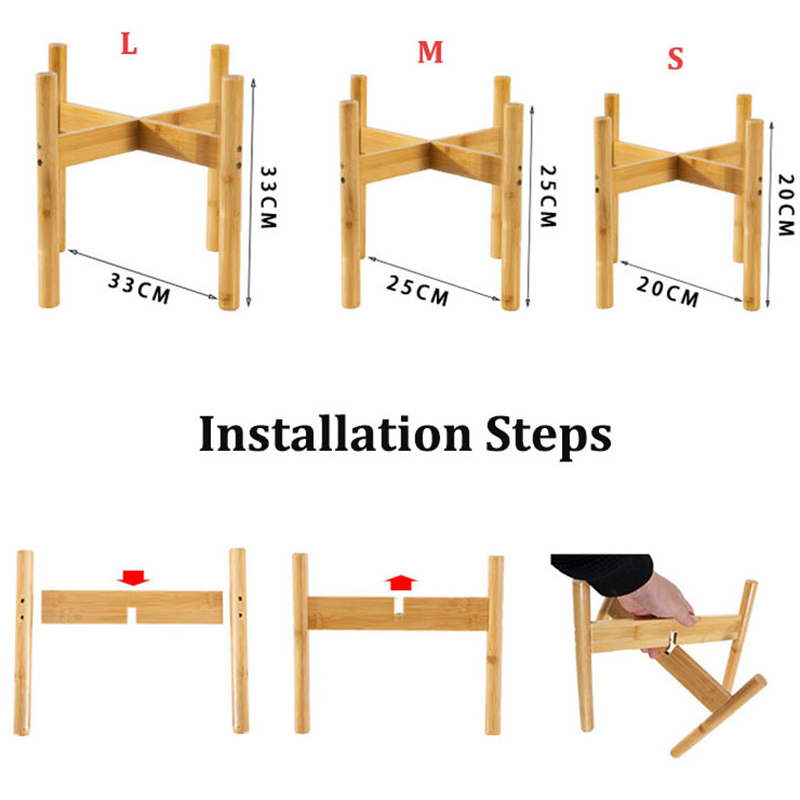 L

33CM

33CM

M

25CM

25CM

S

20CM

20CM

Installation Steps