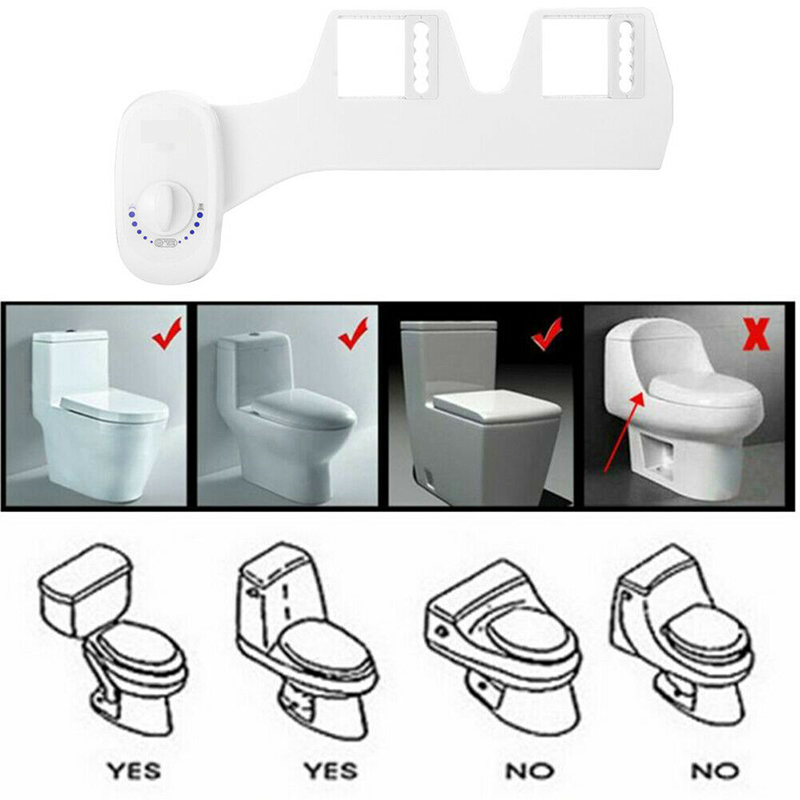 X

YES YES NO NO