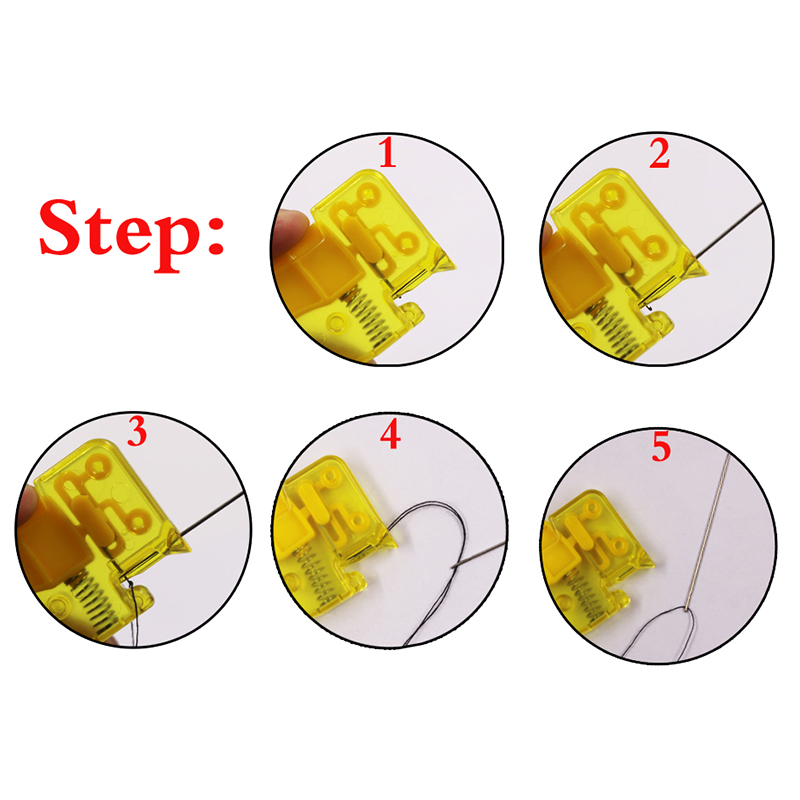 Step:

1

2

3

4

5