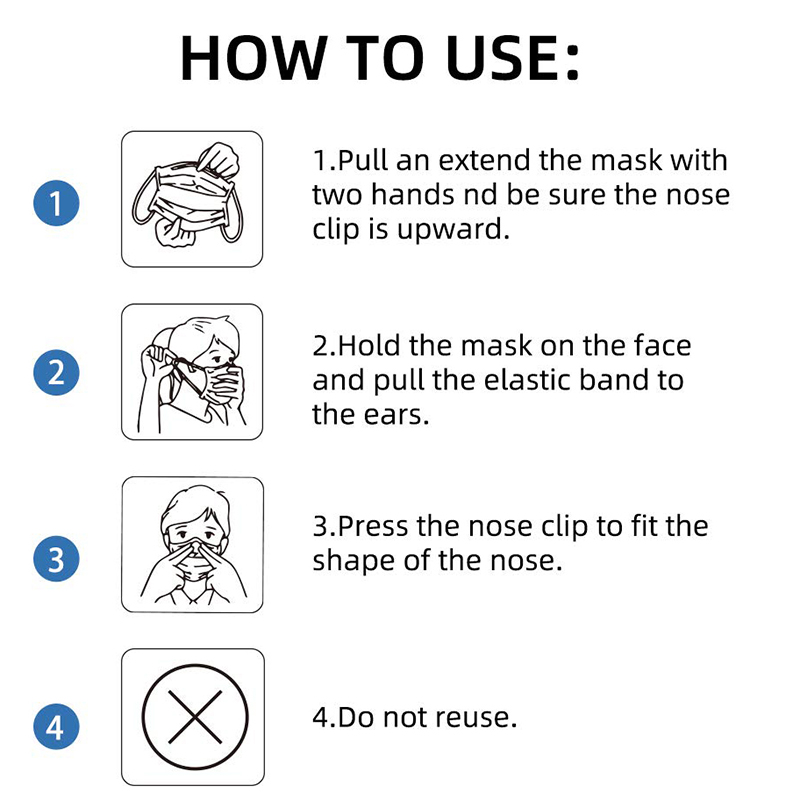 HOW TO USE:

1

1.Pull an extend the mask with two hands nd be sure the nose clip is upward.

2

2.Hold the mask on the face and pull the elastic band to the ears.

3

3.Press the nose clip to fit the shape of the nose.

4

4.Do not reuse.