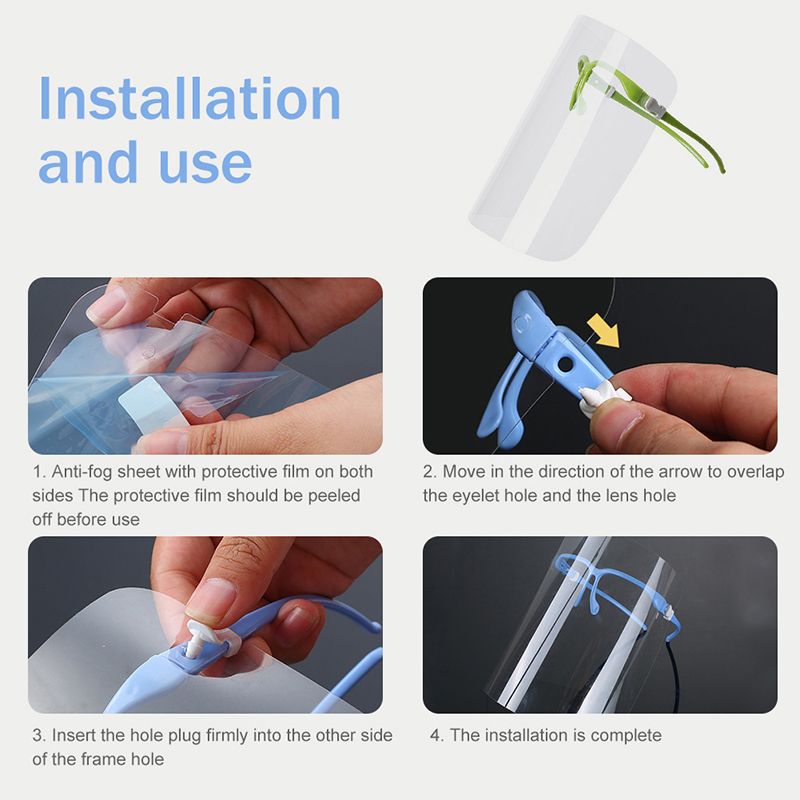 Installation and use

1. Anti-fog sheet with protective film on both sides The protective film should be peeled off before use

2. Move in the direction of the arrow to overlap the eyelet hole and the lens hole

3. Insert the hole plug firmly into the other side of the frame hole

4. The installation is complete