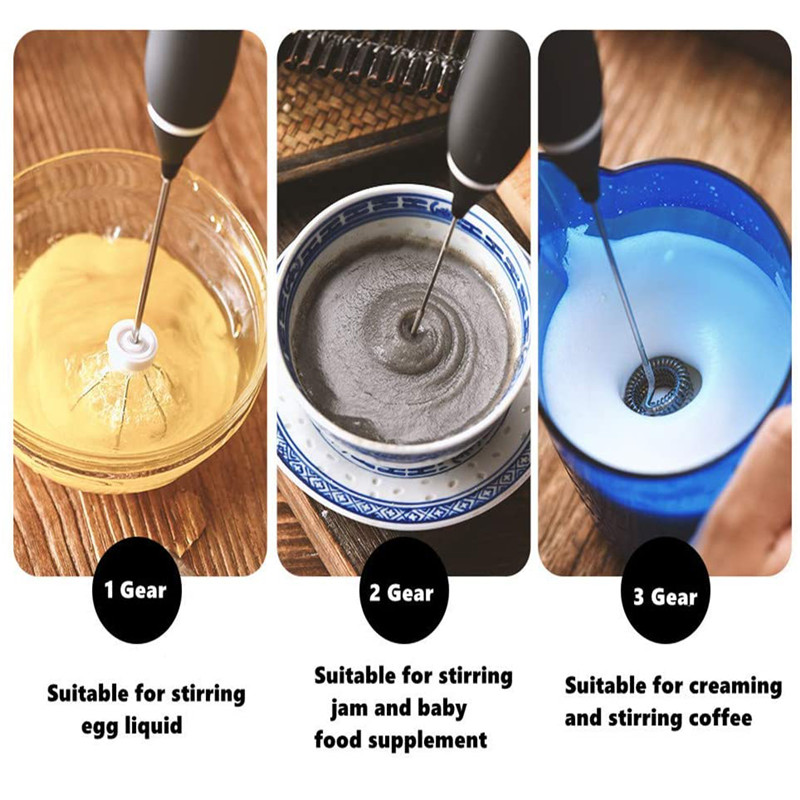 1 Gear

Suitable for stirring egg liquid

2 Gear

Suitable for stirring jam and baby food supplement

3 Gear

Suitable for creaming and stirring coffee