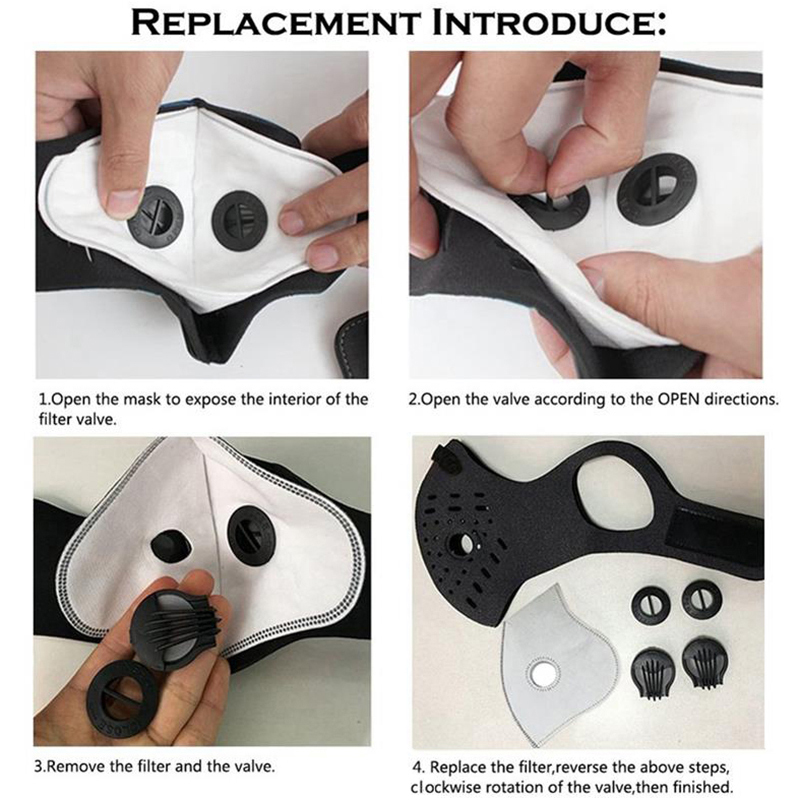 REPLACEMENT INTRODUCE:

1.Open the mask to expose the interior of the filter valve.

2.Open the valve according to the OPEN directions.

3.Remove the filter and the valve.

4. Replace the filter,reverse the above steps, clockwise rotation of the valve,then finished.