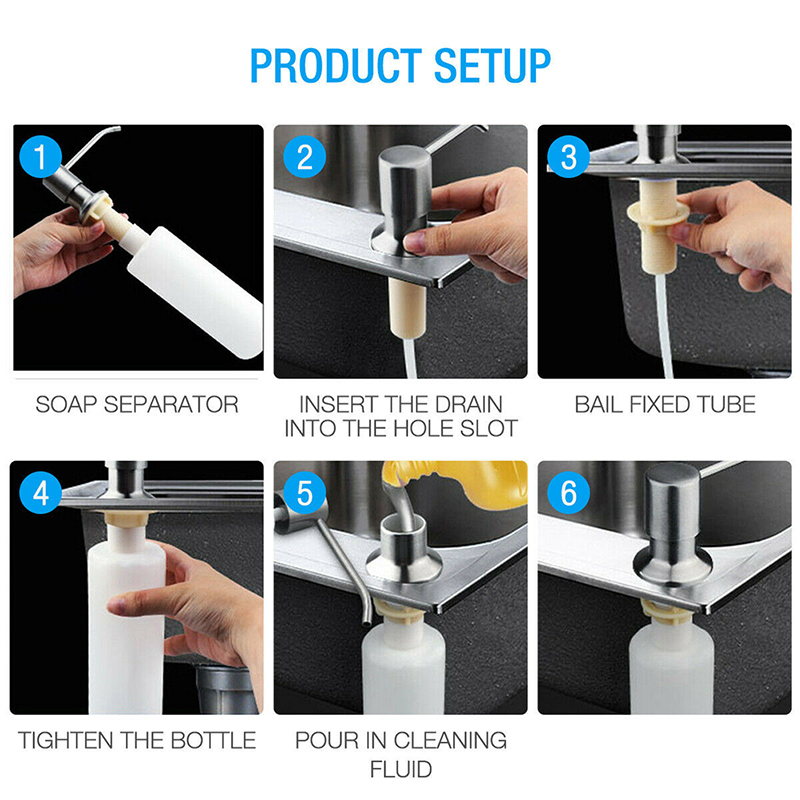 PRODUCT SETUP

1

SOAP SEPARATOR

2

INSERT THE DRAIN INTO THE HOLE SLOT

3

BAIL FIXED TUBE

4

TIGHTEN THE BOTTLE

5

POUR IN CLEANING FLUID

6