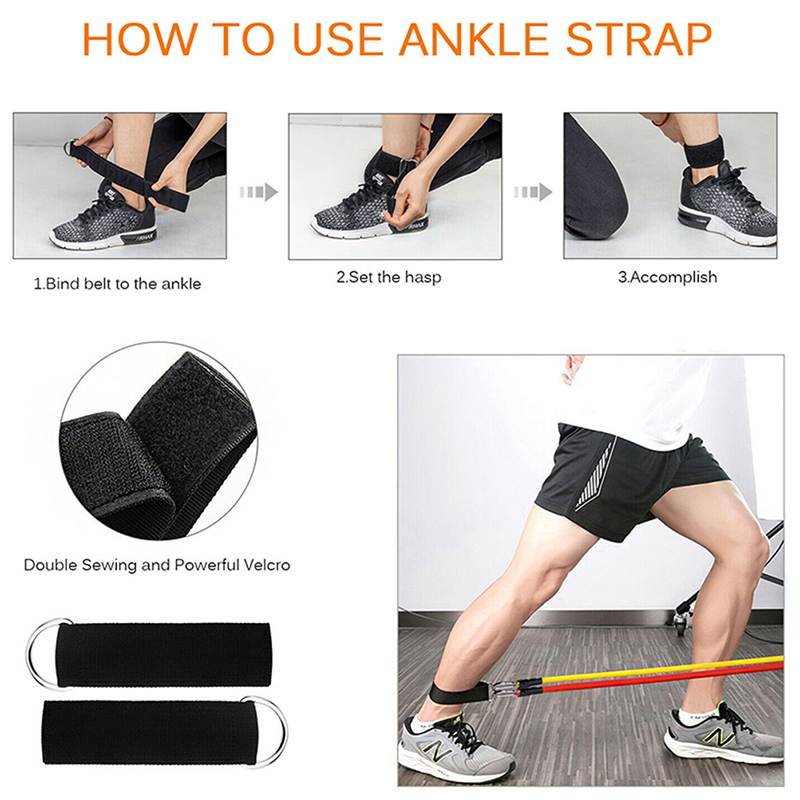 HOW TO USE ANKLE STRAP

1.Bind belt to the ankle

2.Set the hasp

3.Accomplish

Double Sewing and Powerful Velcro