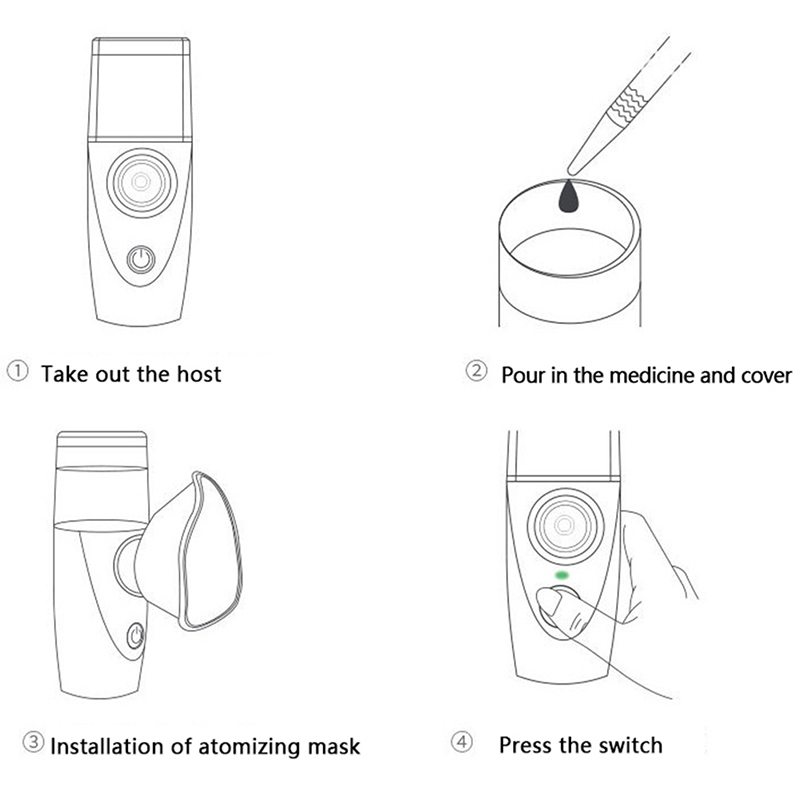 ① Take out the host

② Pour in the medicine and cover

③ Installation of atomizing mask

④ Press the switch