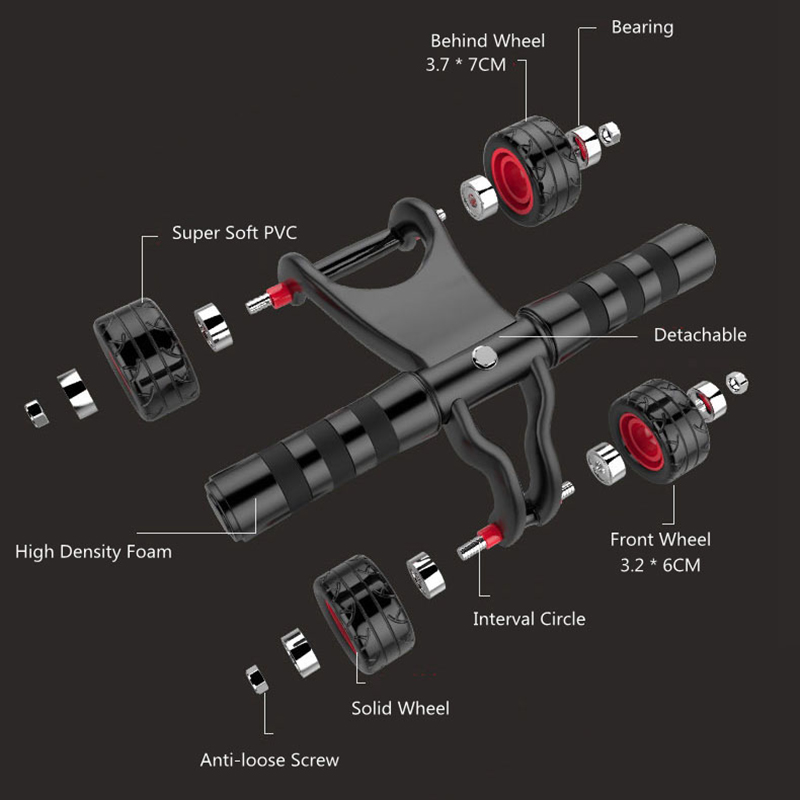 Behind Wheel
3.7 * 7CM

Bearing

Super Soft PVC

Detachable

Front Wheel
3.2 * 6CM

High Density Foam

Interval Circle

Solid Wheel

Anti-loose Screw