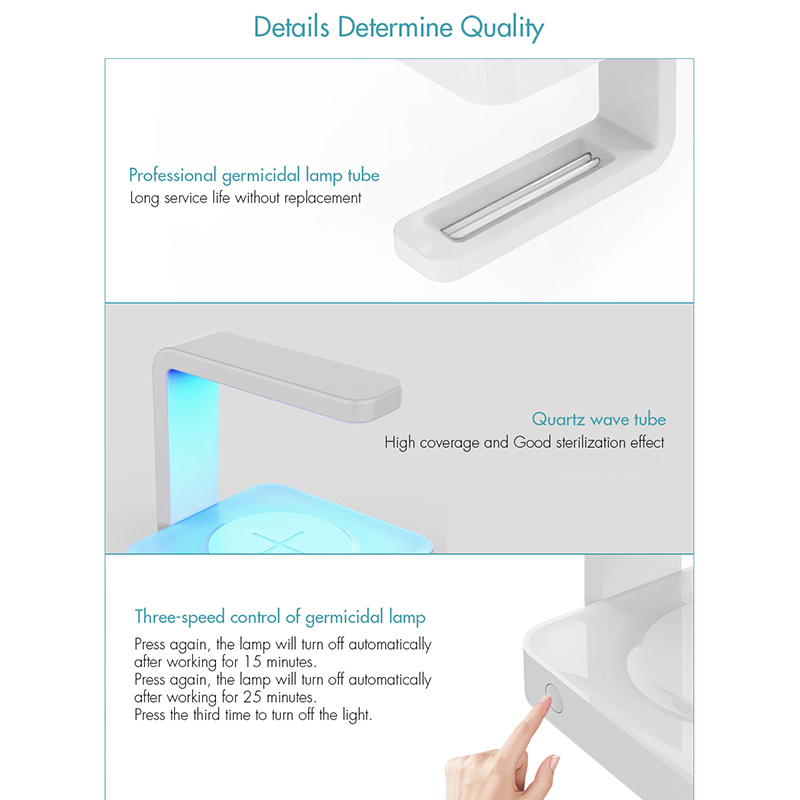 Details Determine Quality

Professional germicidal lamp tube
Long service life without replacement

Quartz wave tube
High coverage and Good sterilization effect

Three-speed control of germicidal lamp
Press again, the lamp will turn off automatically after working for 15 minutes.
Press again, the lamp will turn off automatically after working for 25 minutes.
Press the third time to turn off the light.