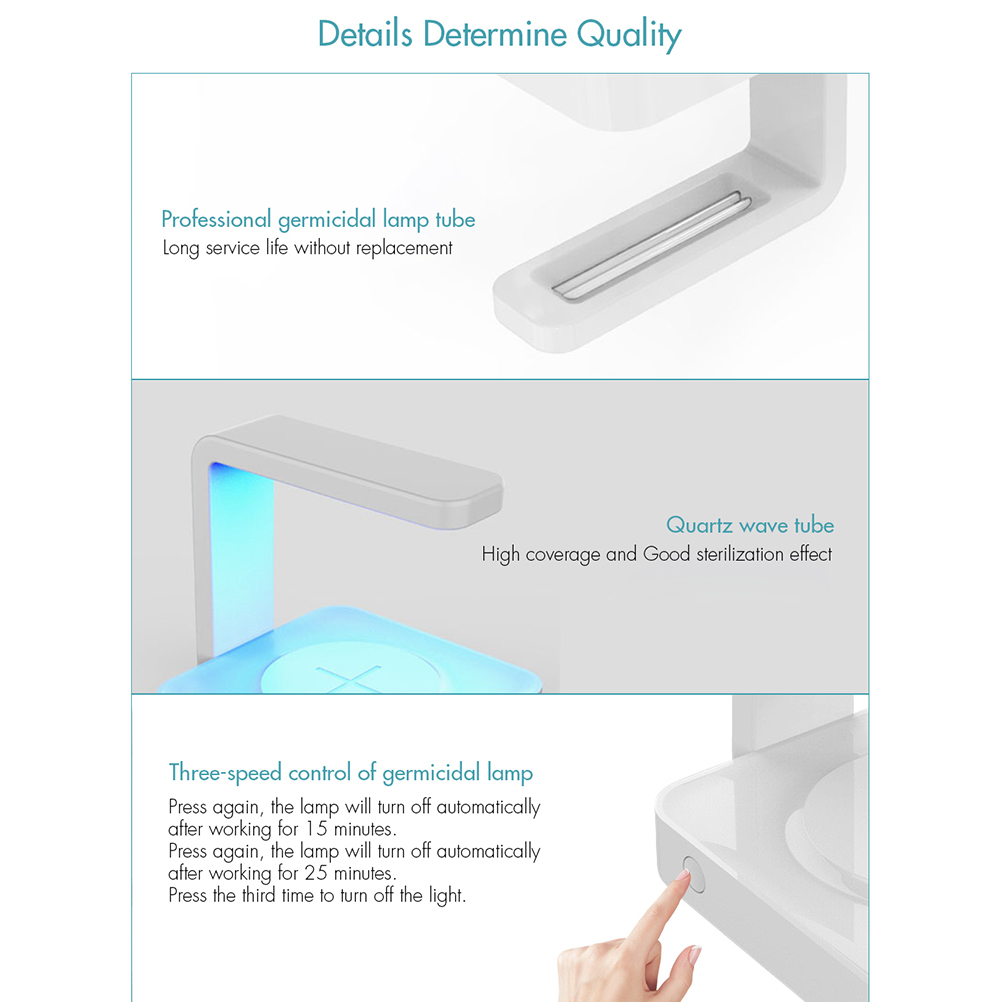 Details Determine Quality

Professional germicidal lamp tube
Long service life without replacement

Quartz wave tube
High coverage and Good sterilization effect

Three-speed control of germicidal lamp
Press again, the lamp will turn off automatically after working for 15 minutes.
Press again, the lamp will turn off automatically after working for 25 minutes.
Press the third time to turn off the light.