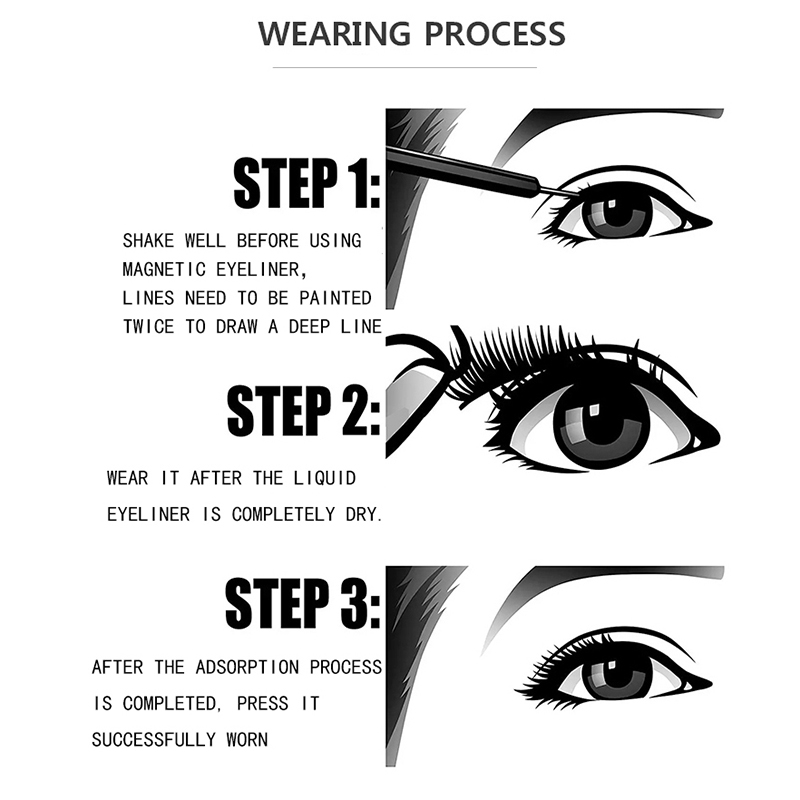 WEARING PROCESS

STEP 1:

SHAKE WELL BEFORE USING MAGNETIC EYELINER, LINES NEED TO BE PAINTED TWICE TO DRAW A DEEP LINE

STEP 2:

WEAR IT AFTER THE LIQUID EYELINER IS COMPLETELY DRY.

STEP 3:

AFTER THE ADSORPTION PROCESS IS COMPLETED, PRESS IT SUCCESSFULLY WORN