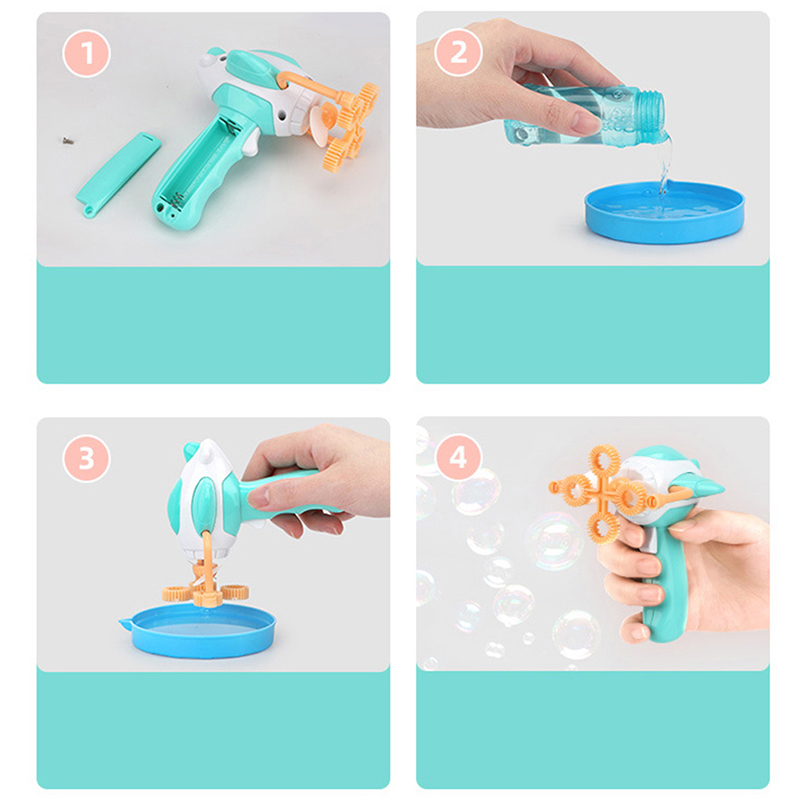 1

2

3

4