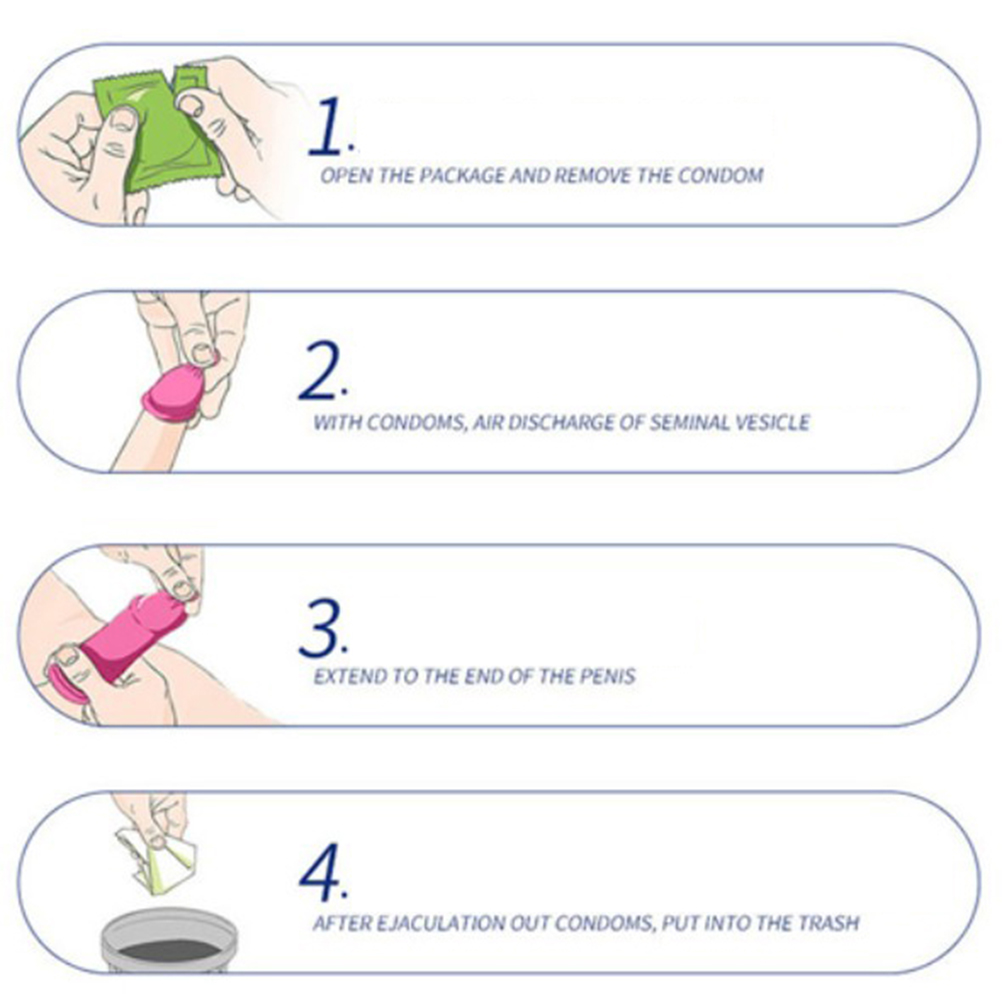 1.
OPEN THE PACKAGE AND REMOVE THE CONDOM

2.
WITH CONDOMS, AIR DISCHARGE OF SEMINAL VESICLE

3.
EXTEND TO THE END OF THE PENIS

4.
AFTER EJACULATION OUT CONDOMS, PUT INTO THE TRASH