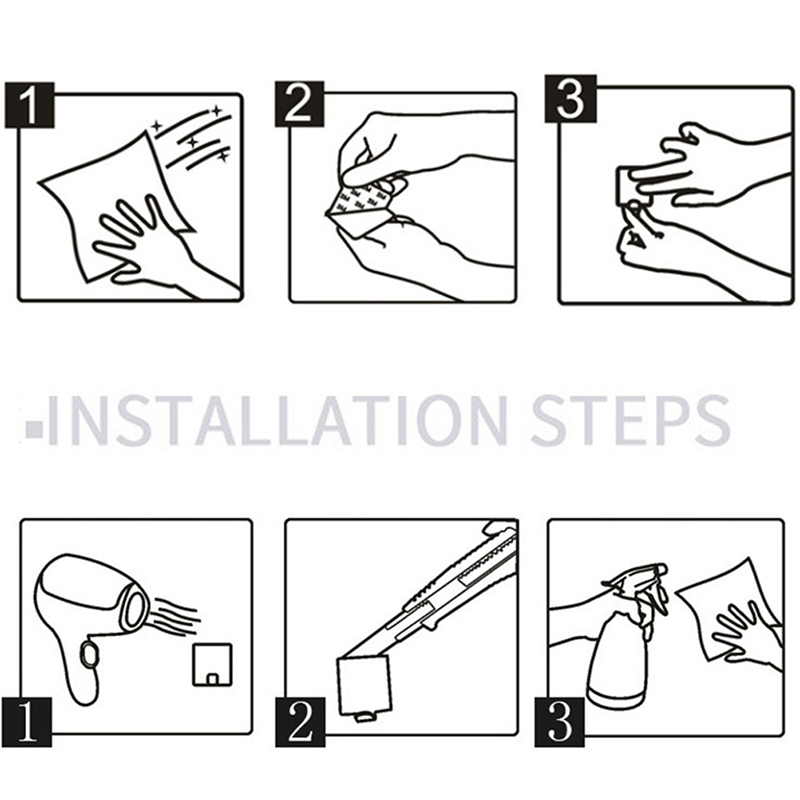 1

2

3

INSTALLATION STEPS

1

2

3