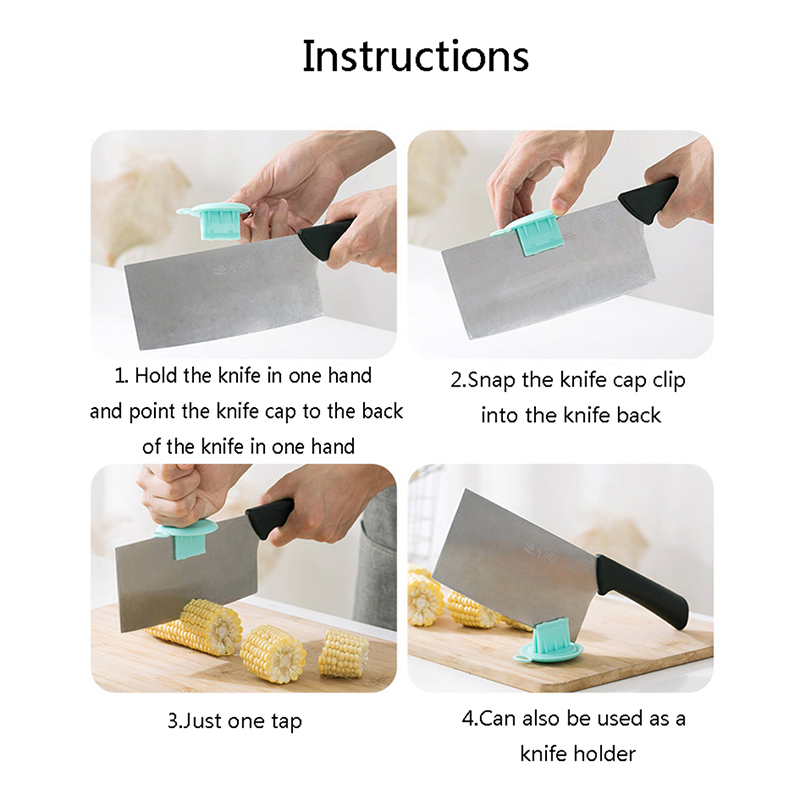 Instructions

1. Hold the knife in one hand and point the knife cap to the back of the knife in one hand

2.Snap the knife cap clip into the knife back

3.Just one tap

4.Can also be used as a knife holder