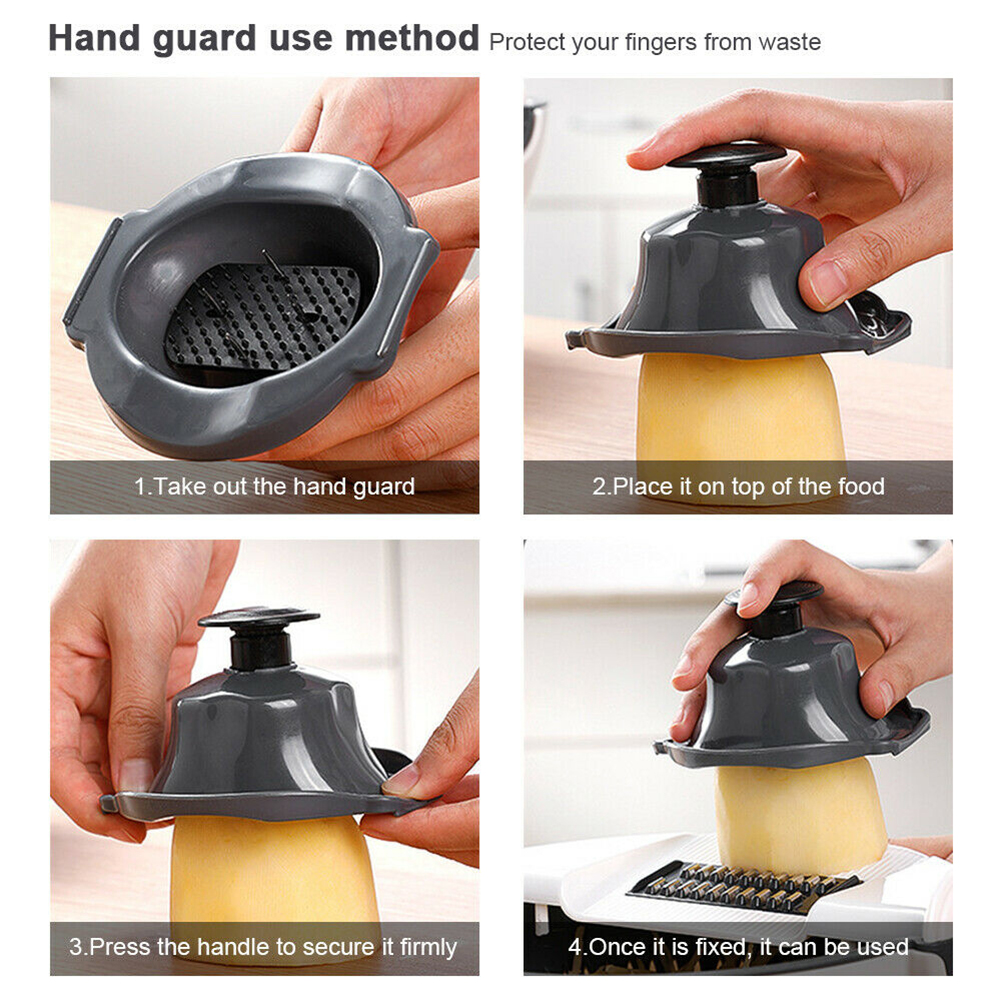 Hand guard use method Protect your fingers from waste

1.Take out the hand guard

2.Place it on top of the food

3.Press the handle to secure it firmly

4.Once it is fixed, it can be used