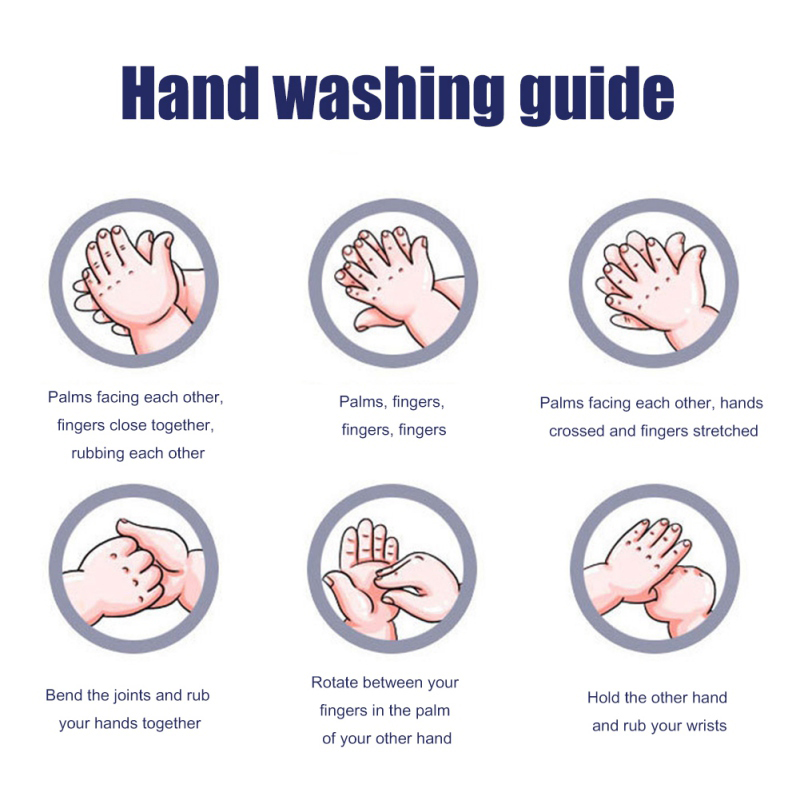 Hand washing guide

Palms facing each other, fingers close together, rubbing each other

Palms, fingers, fingers, fingers

Palms facing each other, hands crossed and fingers stretched

Bend the joints and rub your hands together

Rotate between your fingers in the palm of your other hand

Hold the other hand and rub your wrists