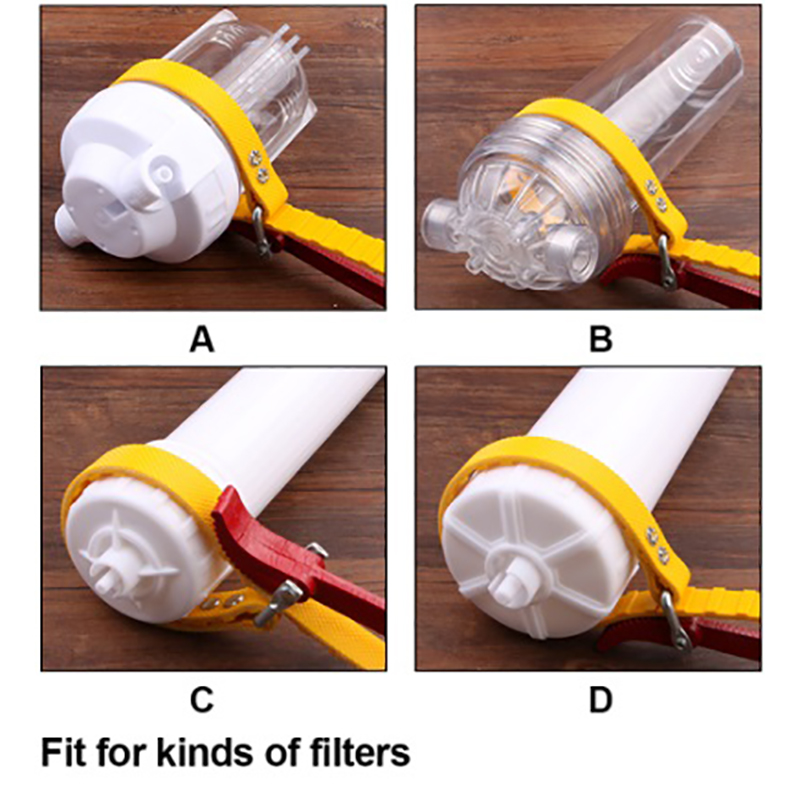 A

B

C

D

Fit for kinds of filters