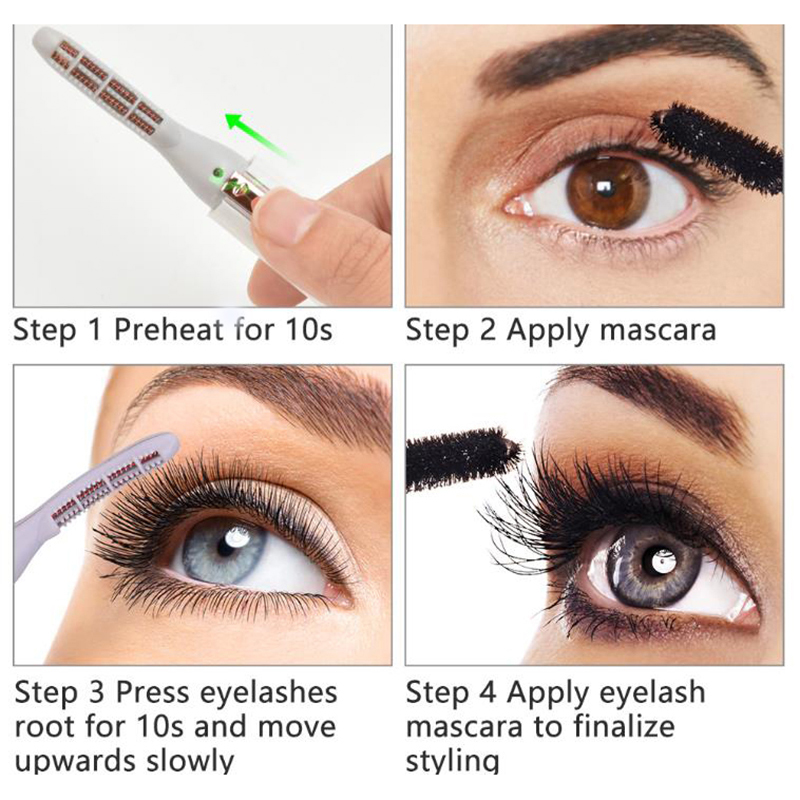 Step 1 Preheat for 10s

Step 2 Apply mascara

Step 3 Press eyelashes root for 10s and move upwards slowly

Step 4 Apply eyelash mascara to finalize styling