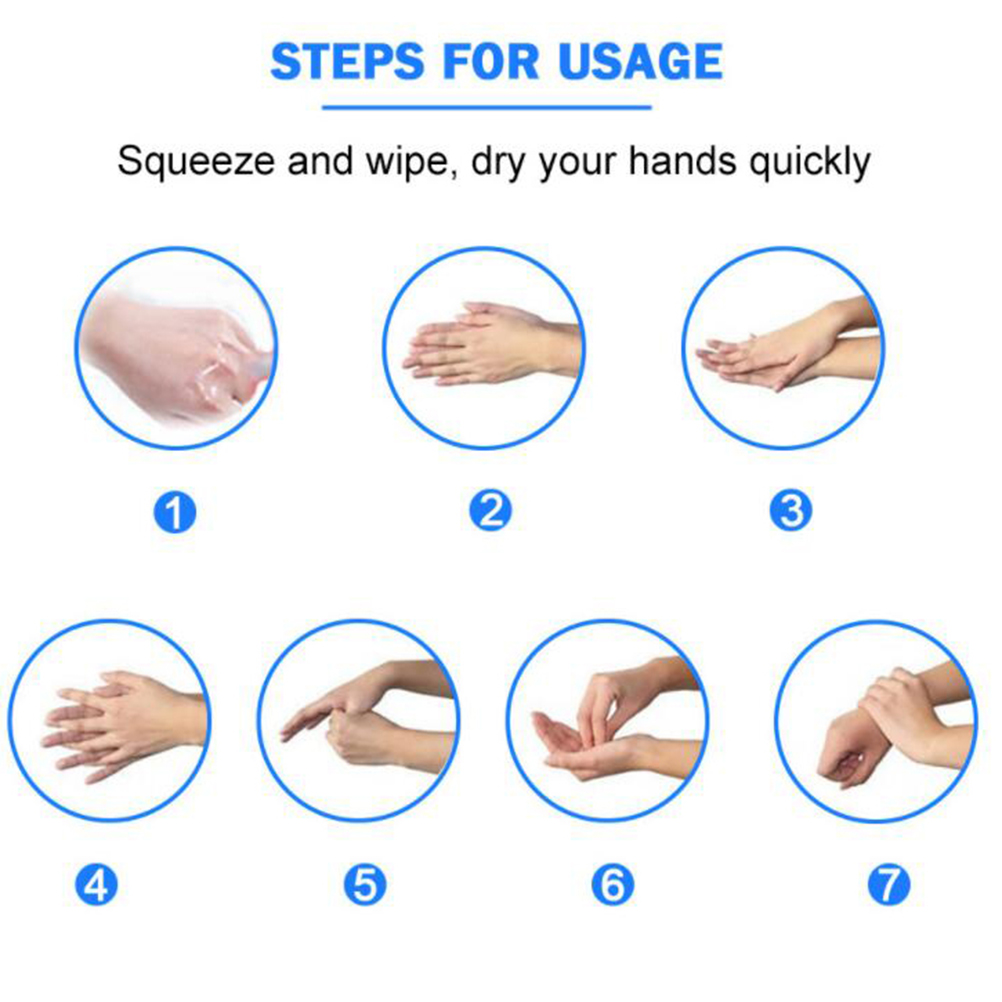 STEPS FOR USAGE

Squeeze and wipe, dry your hands quickly

1

2

3

4

5

6

7