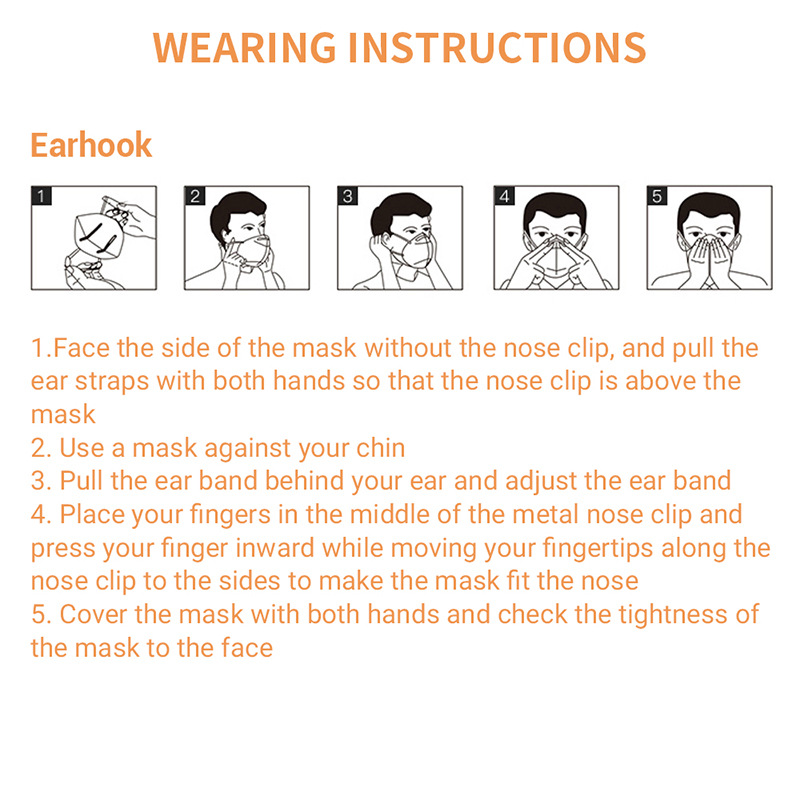 WEARING INSTRUCTIONS

Earhook

1

2

3

4

5

1.Face the side of the mask without the nose clip, and pull the ear straps with both hands so that the nose clip is above the mask
2. Use a mask against your chin
3. Pull the ear band behind your ear and adjust the ear band
4. Place your fingers in the middle of the metal nose clip and press your finger inward while moving your fingertips along the nose clip to the sides to make the mask fit the nose
5. Cover the mask with both hands and check the tightness of the mask to the face