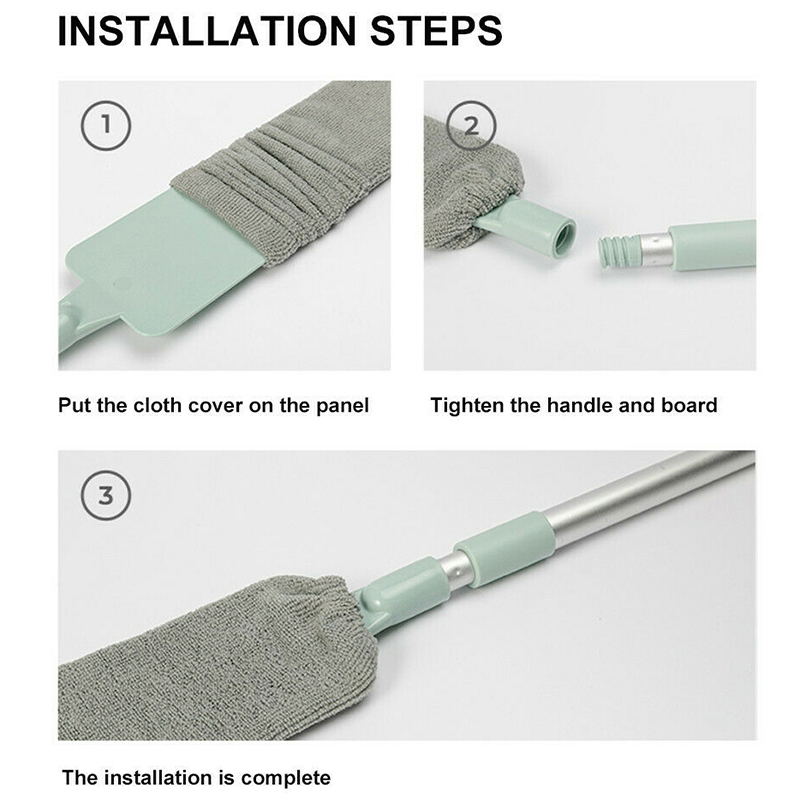 INSTALLATION STEPS

1

Put the cloth cover on the panel

2

Tighten the handle and board

3

The installation is complete