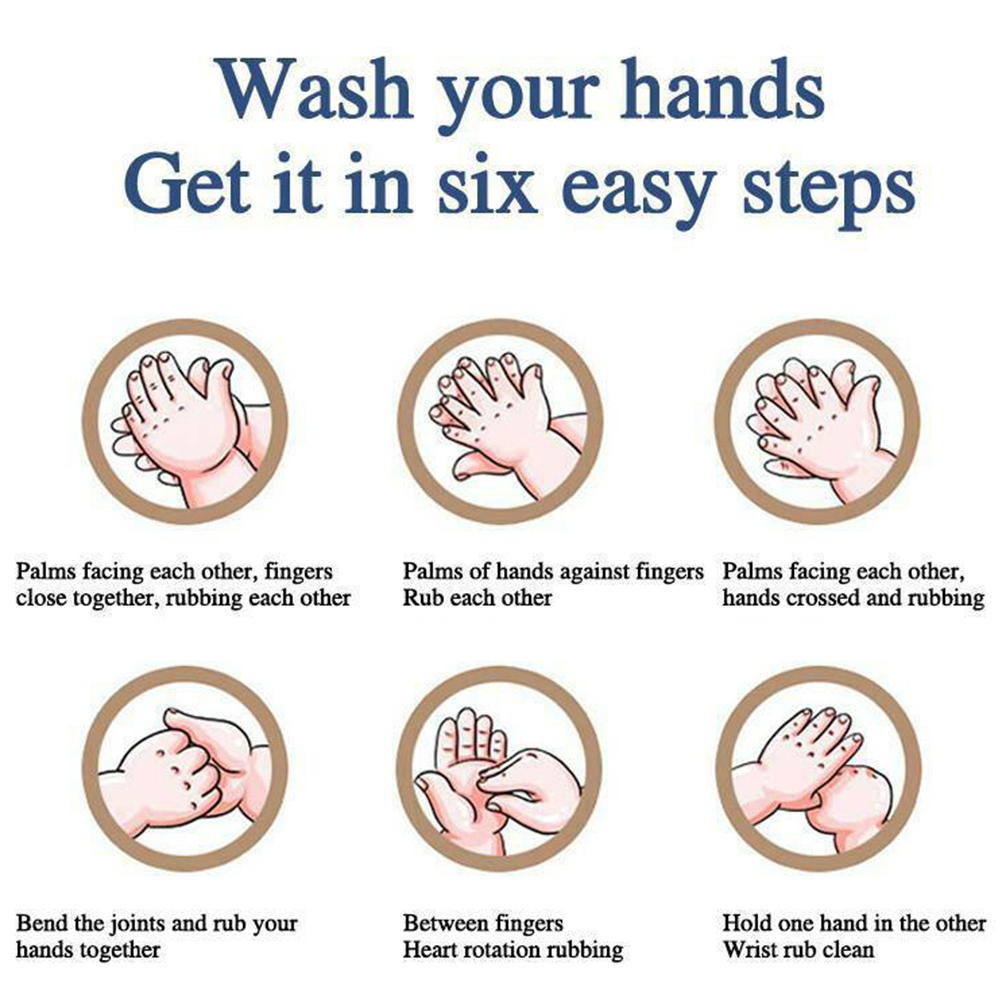 Wash your hands
Get it in six easy steps

Palms facing each other, fingers close together, rubbing each other

Palms of hands against fingers
Rub each other

Palms facing each other, hands crossed and rubbing

Bend the joints and rub your hands together

Between fingers
Heart rotation rubbing

Hold one hand in the other
Wrist rub clean