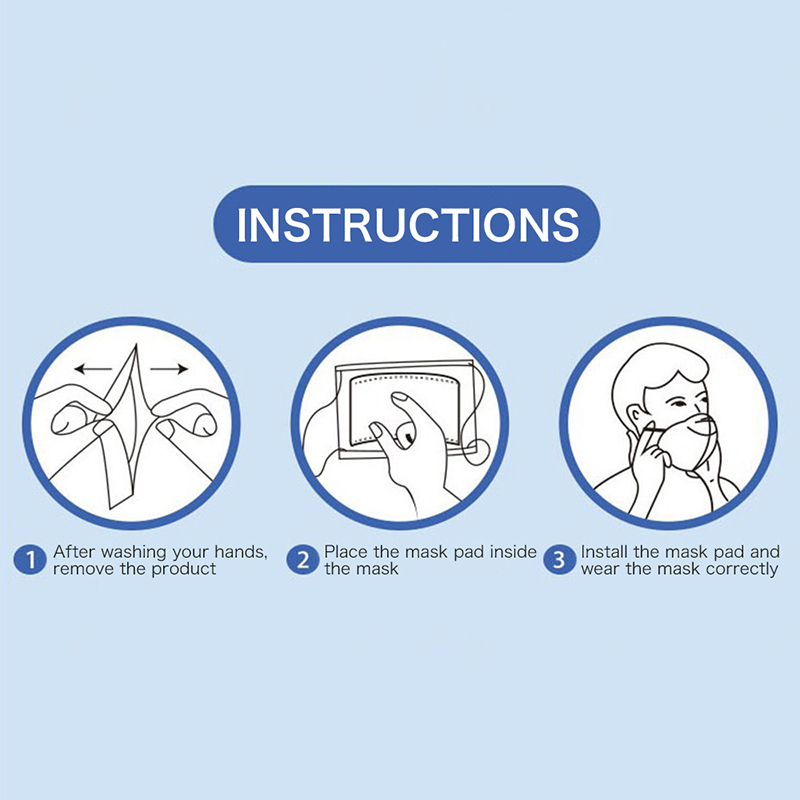 INSTRUCTIONS

1 After washing your hands, remove the product

2 Place the mask pad inside the mask

3 Install the mask pad and wear the mask correctly