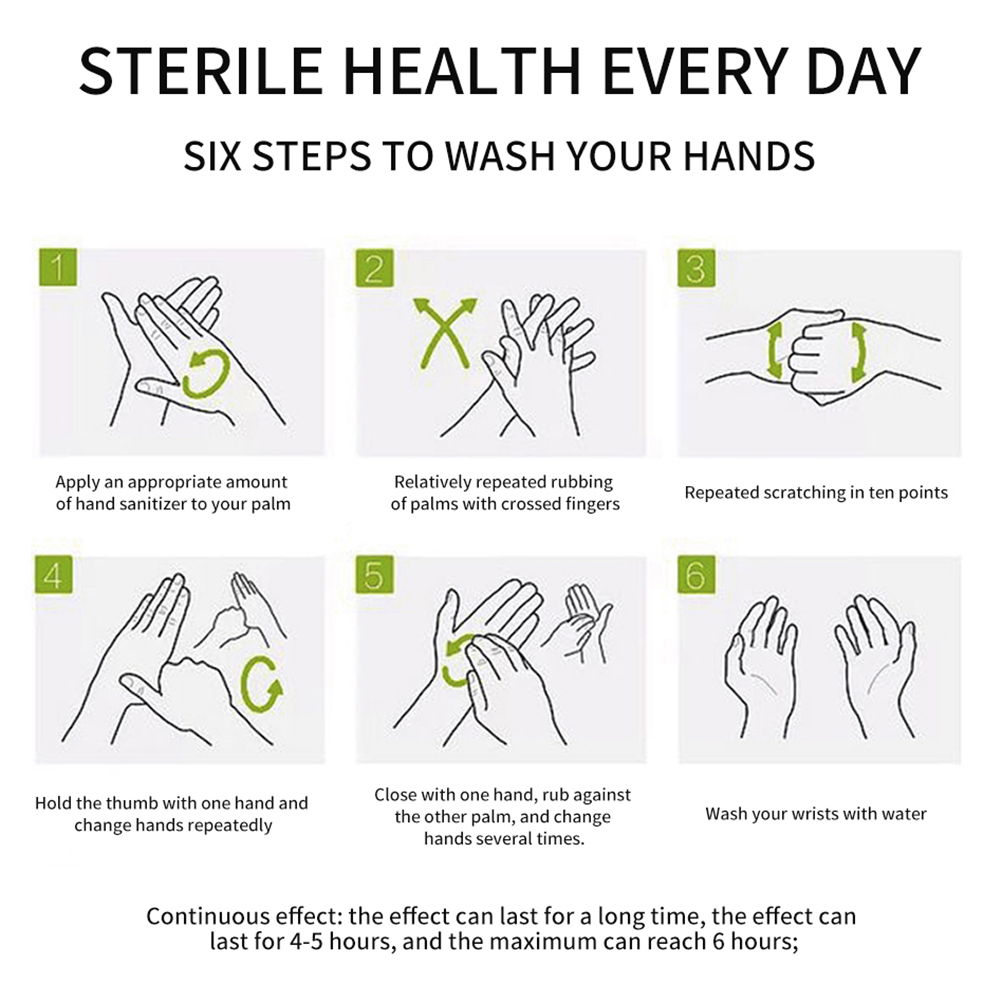 STERILE HEALTH EVERY DAY

SIX STEPS TO WASH YOUR HANDS

1

Apply an appropriate amount of hand sanitizer to your palm

2

Relatively repeated rubbing of palms with crossed fingers

3

Repeated scratching in ten points

4

Hold the thumb with one hand and change hands repeatedly

5

Close with one hand, rub against the other palm, and change hands several times.

6

Wash your wrists with water

Continuous effect: the effect can last for a long time, the effect can last for 4-5 hours, and the maximum can reach 6 hours;