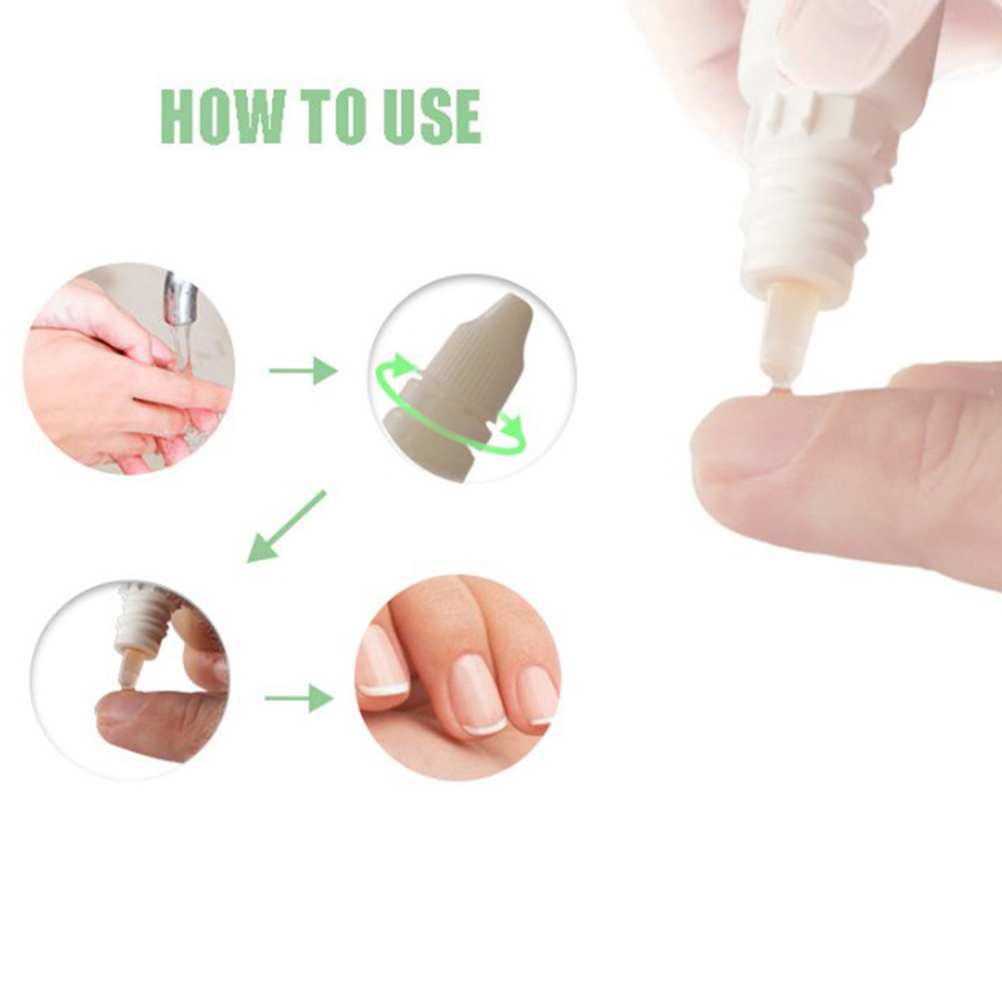 HOW TO USE