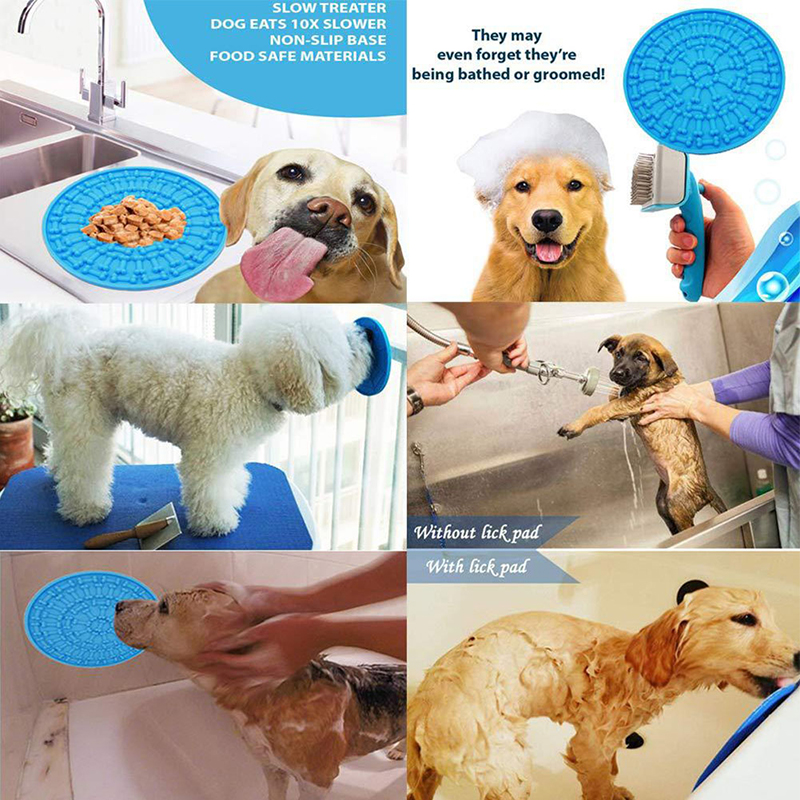 SLOW TREATER
DOG EATS 10X SLOWER
NON-SLIP BASE
FOOD SAFE MATERIALS

They may even forget they're being bathed or groomed!

Without lick pad

With lick pad