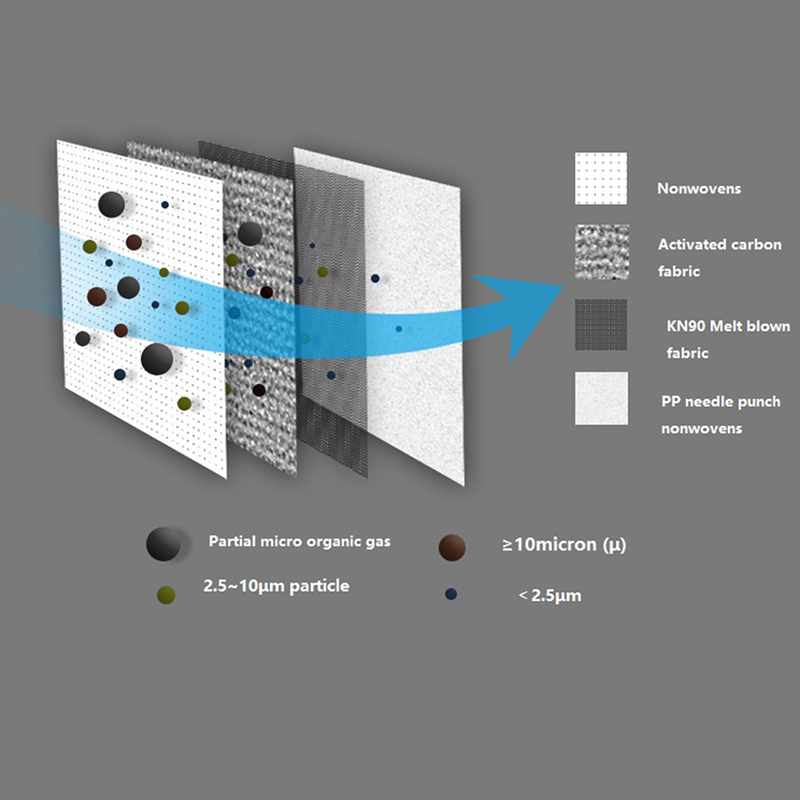 Nonwovens

Activated carbon fabric

KN90 Melt blown fabric

PP needle punch nonwovens

Partial micro organic gas

≥10micron (μ)

2.5~10μm particle

< 2.5μm