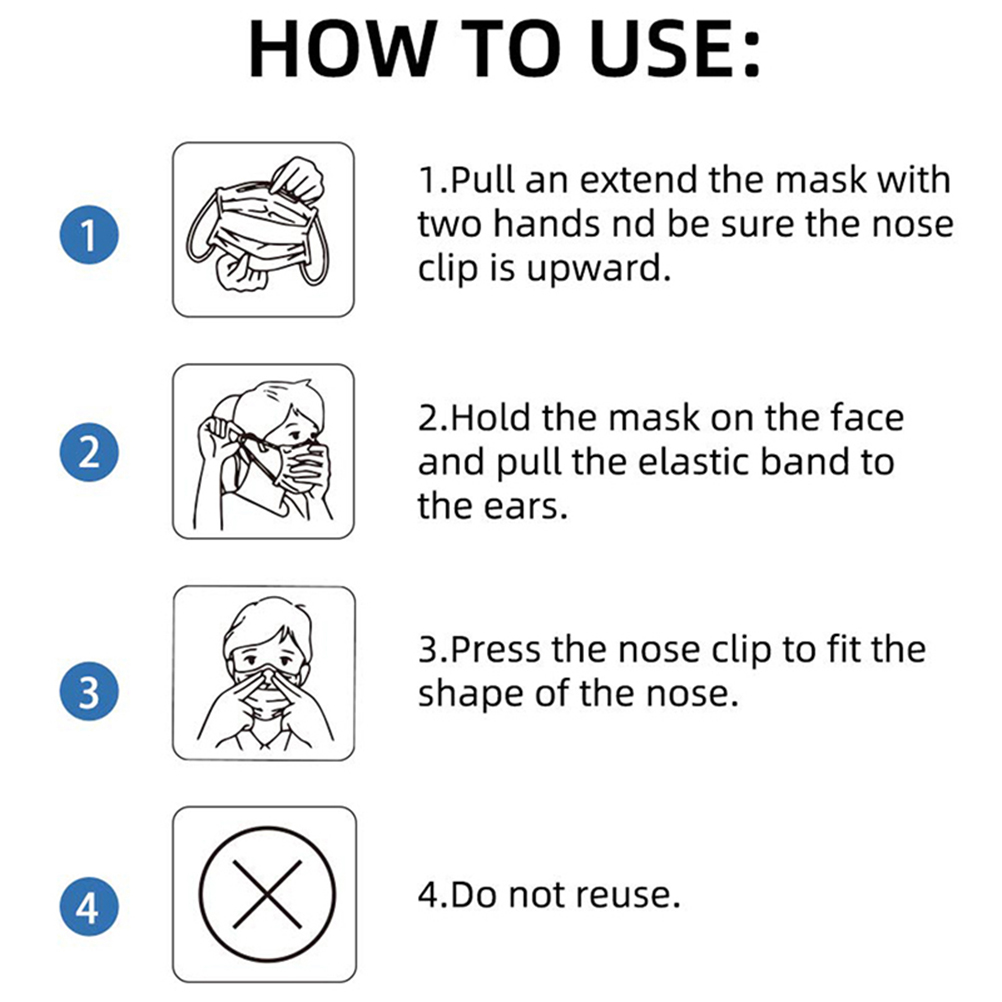 HOW TO USE:

1

1.Pull an extend the mask with two hands nd be sure the nose clip is upward.

2

2.Hold the mask on the face and pull the elastic band to the ears.

3

3.Press the nose clip to fit the shape of the nose.

4

4.Do not reuse.