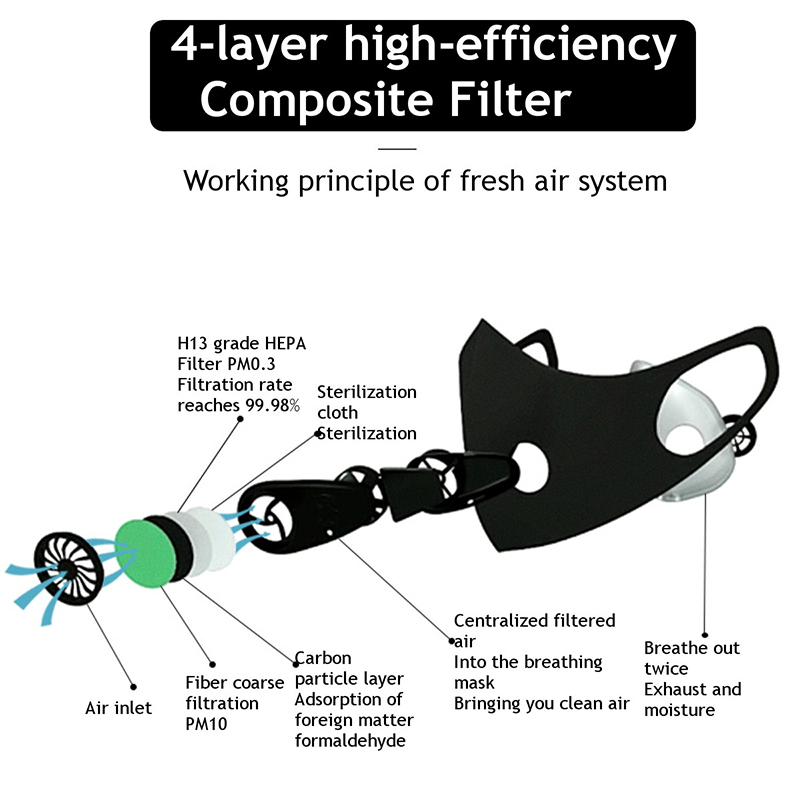 4-layer high-efficiency Composite Filter

Working principle of fresh air system

H13 grade HEPA Filter PM0.3 Filtration rate reaches 99.98%

Sterilization cloth Sterilization

Air inlet

Fiber coarse filtration PM10

Carbon particle layer Adsorption of foreign matter formaldehyde

Centralized filtered air Into the breathing mask Bringing you clean air

Breathe out twice Exhaust and moisture