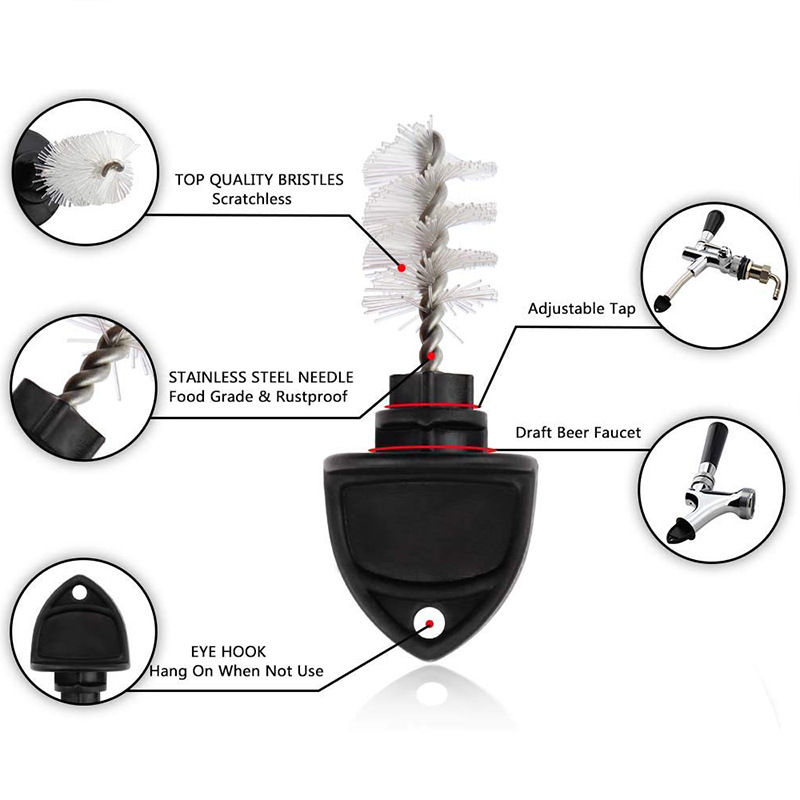 TOP QUALITY BRISTLES
Scratchless

Adjustable Tap

STAINLESS STEEL NEEDLE
Food Grade & Rustproof

Draft Beer Faucet

EYE HOOK
Hang On When Not Use