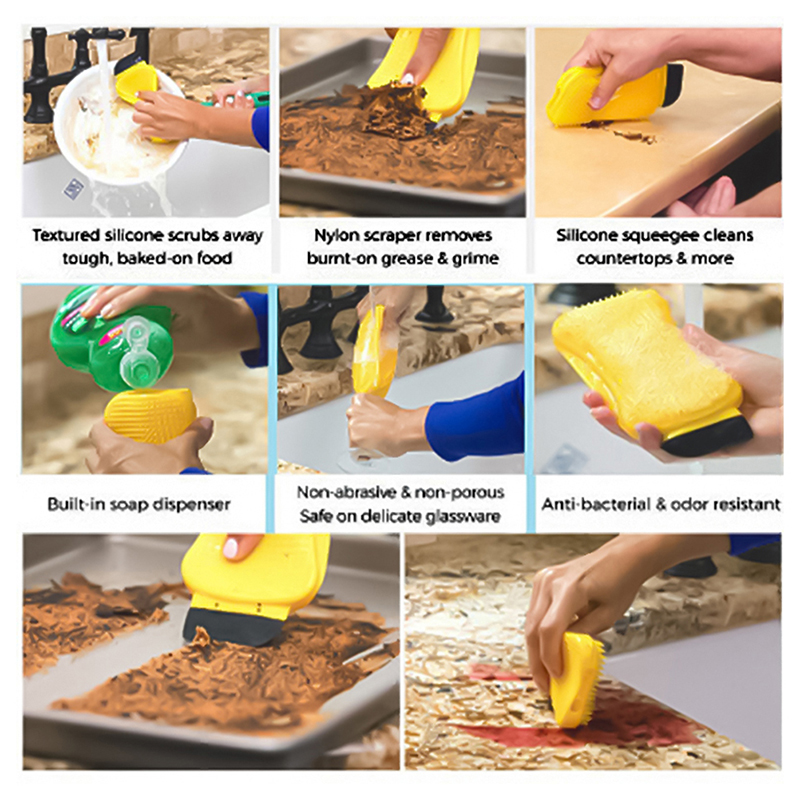 Textured silicone scrubs away tough, baked-on food

Nylon scraper removes burnt-on grease & grime

Silicone squeegee cleans countertops & more

Built-in soap dispenser

Non-abrasive & non-porous
Safe on delicate glassware

Anti-bacterial & odor resistant