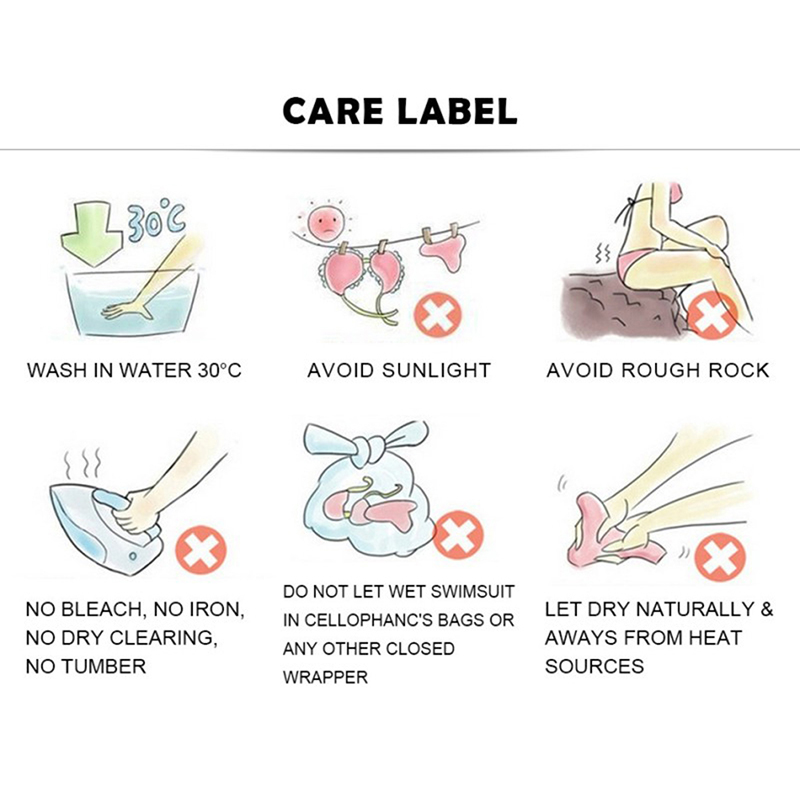 CARE LABEL

30°C

WASH IN WATER 30°C

AVOID SUNLIGHT

AVOID ROUGH ROCK

NO BLEACH, NO IRON, NO DRY CLEARING, NO TUMBER

DO NOT LET WET SWIMSUIT IN CELLOPHANC'S BAGS OR ANY OTHER CLOSED WRAPPER

LET DRY NATURALLY & AWAYS FROM HEAT SOURCES