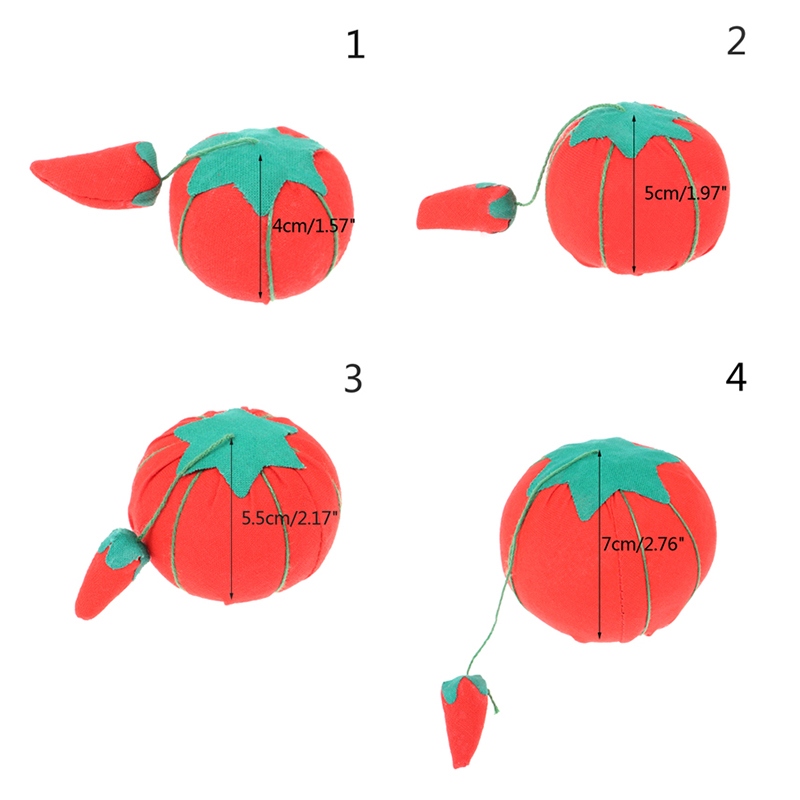 1

4cm/1.57"

2

5cm/1.97"

3

5.5cm/2.17"

4

7cm/2.76"