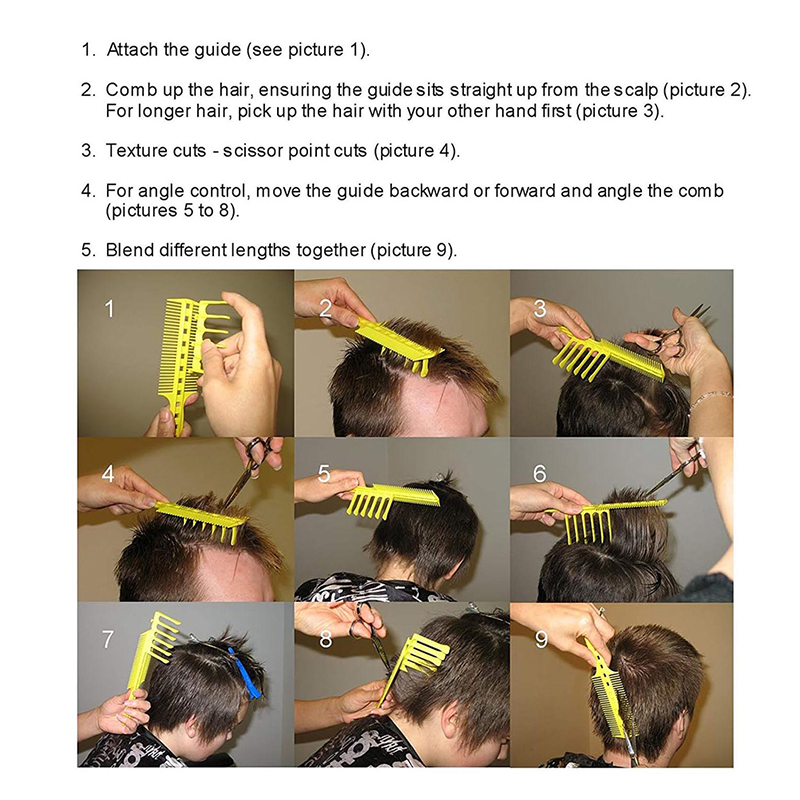 1. Attach the guide (see picture 1).

2. Comb up the hair, ensuring the guide sits straight up from the scalp (picture 2). For longer hair, pick up the hair with your other hand first (picture 3).

3. Texture cuts - scissor point cuts (picture 4).

4. For angle control, move the guide backward or forward and angle the comb (pictures 5 to 8).

5. Blend different lengths together (picture 9).

1

2

3

4

5

6

7

8

9