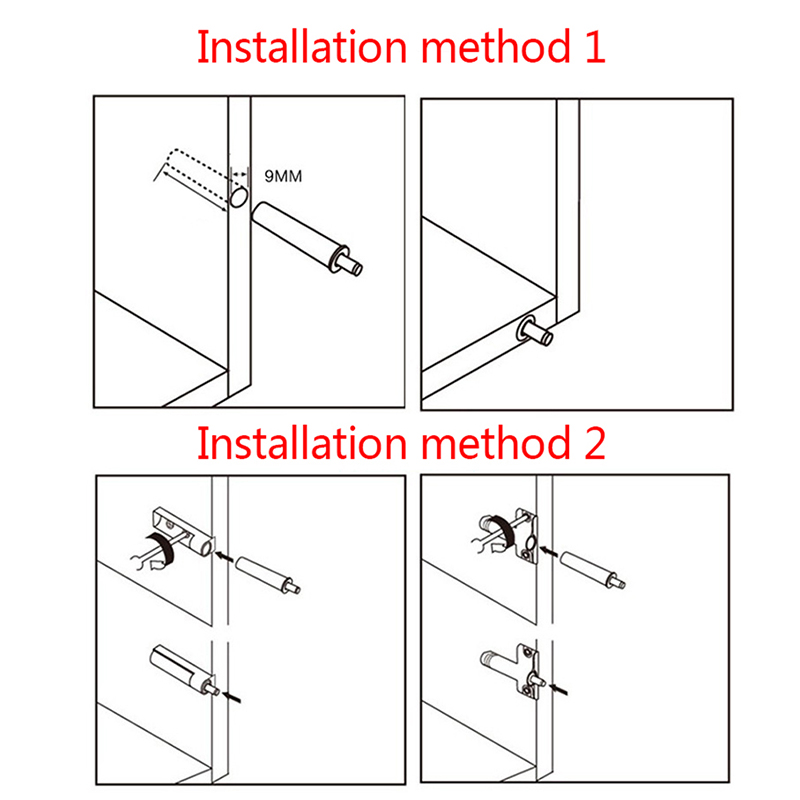 Installation method 1

9MM

Installation method 2