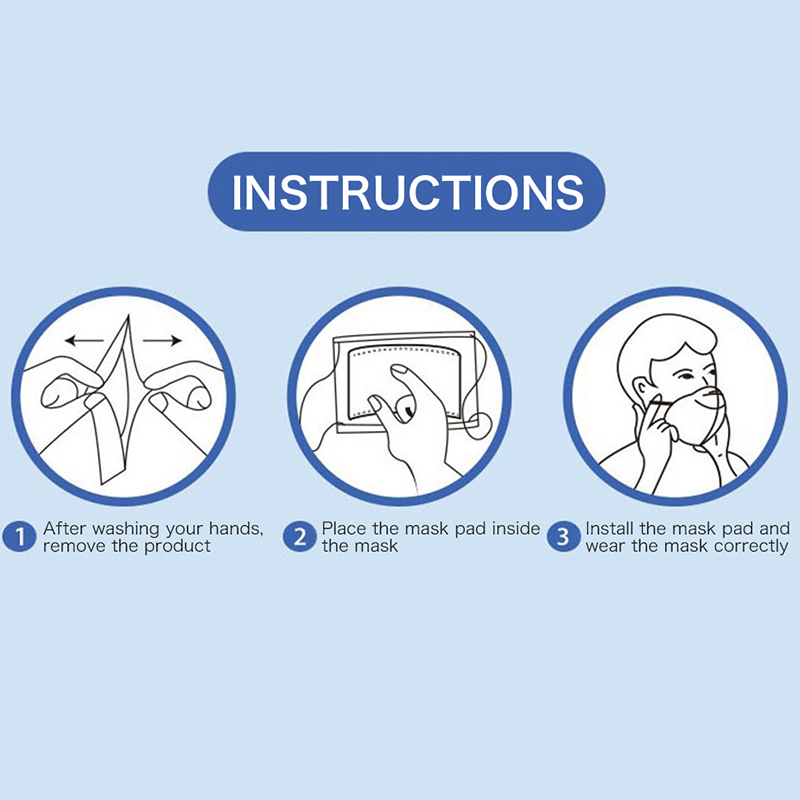 INSTRUCTIONS

1 After washing your hands, remove the product

2 Place the mask pad inside the mask

3 Install the mask pad and wear the mask correctly