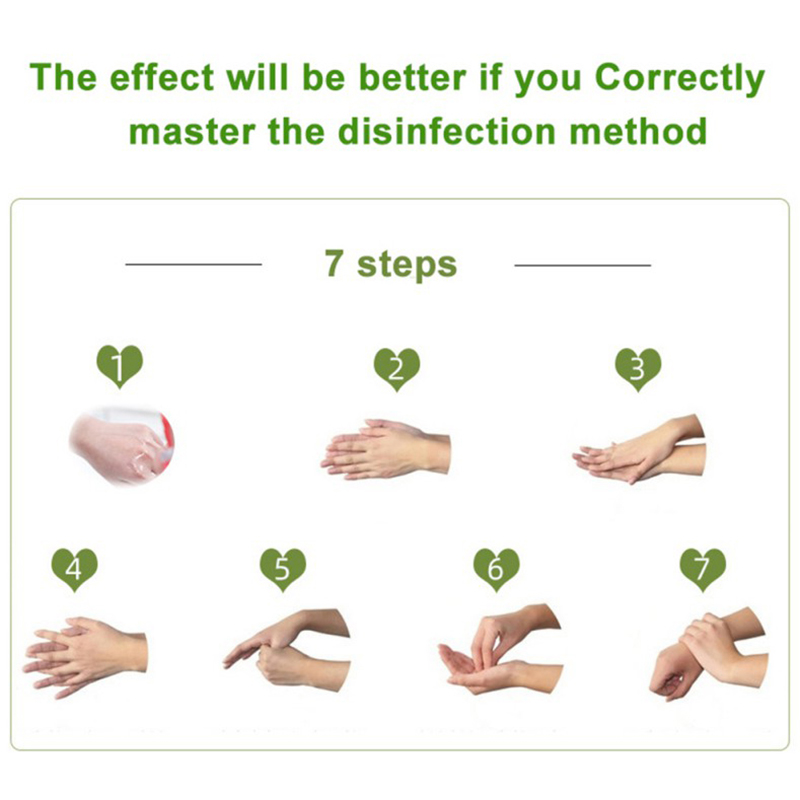 The effect will be better if you Correctly master the disinfection method

7 steps

1

2

3

4

5

6

7