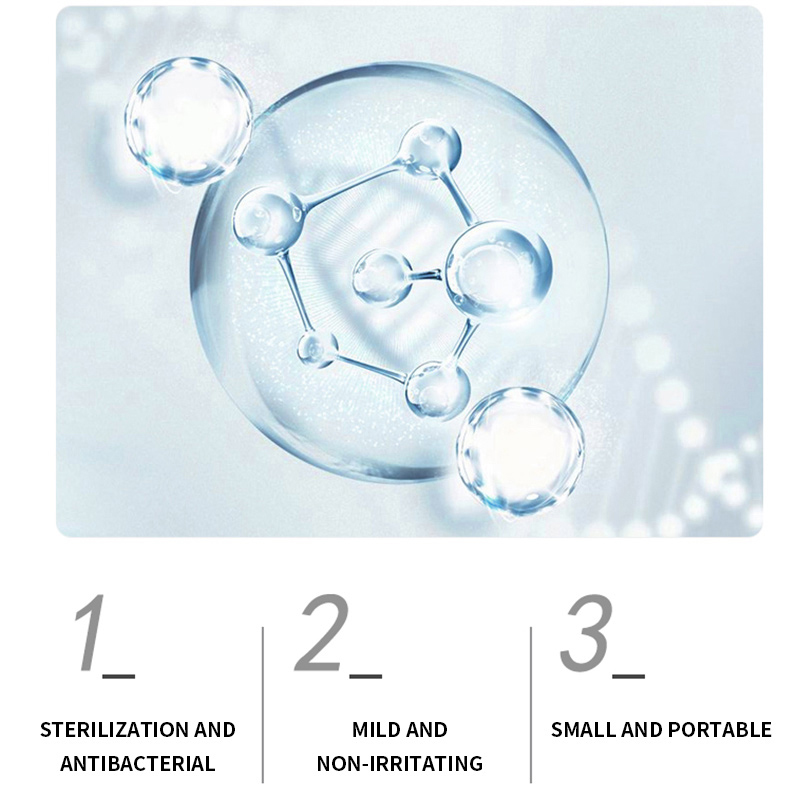 1_

STERILIZATION AND ANTIBACTERIAL

2_

MILD AND NON-IRRITATING

3_

SMALL AND PORTABLE