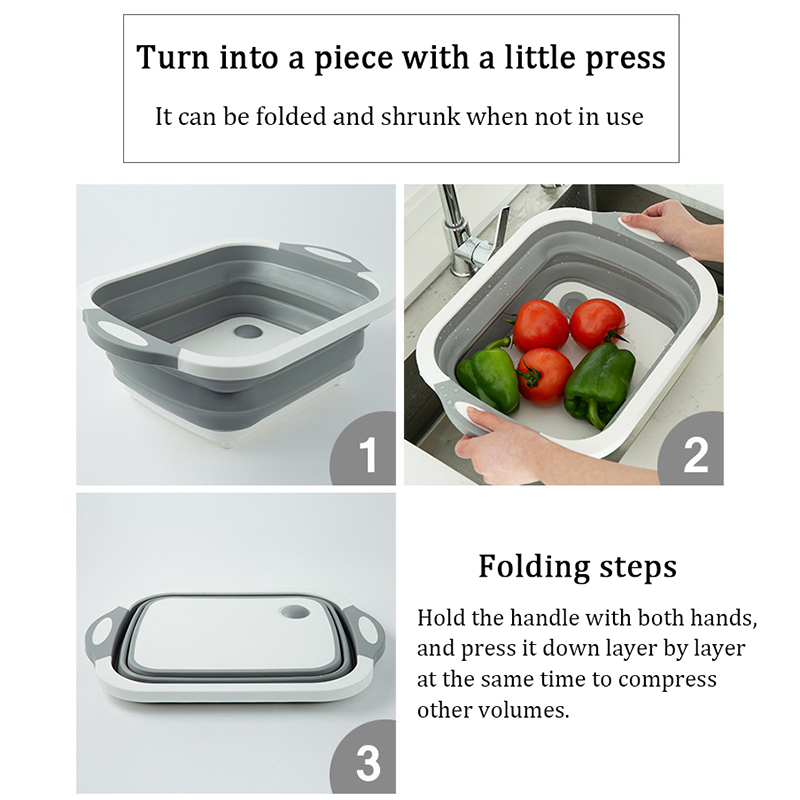 Turn into a piece with a little press

It can be folded and shrunk when not in use

1

2

3

Folding steps

Hold the handle with both hands, and press it down layer by layer at the same time to compress other volumes.