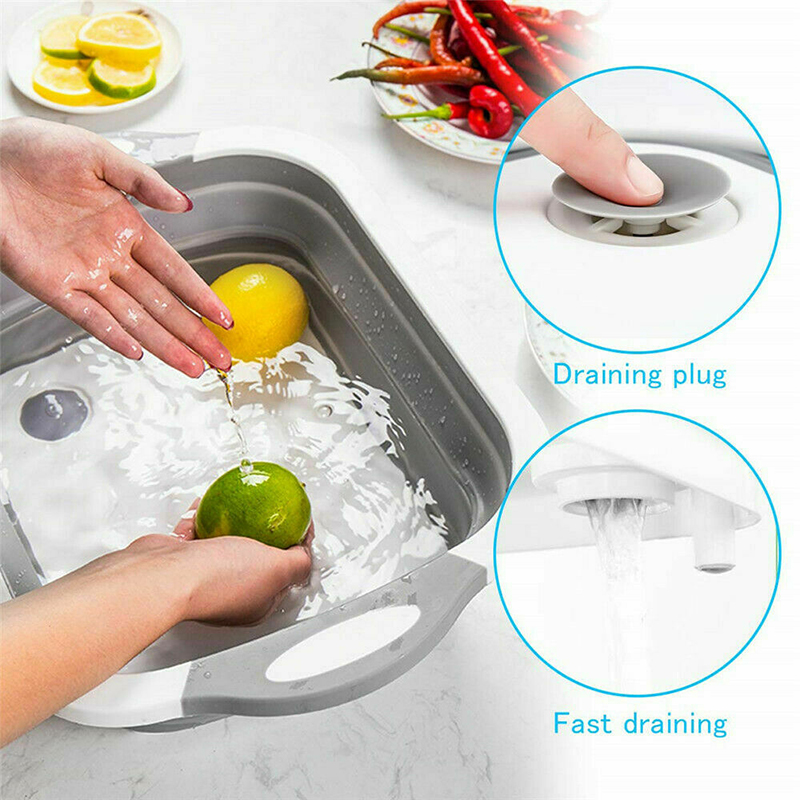 Draining plug

Fast draining