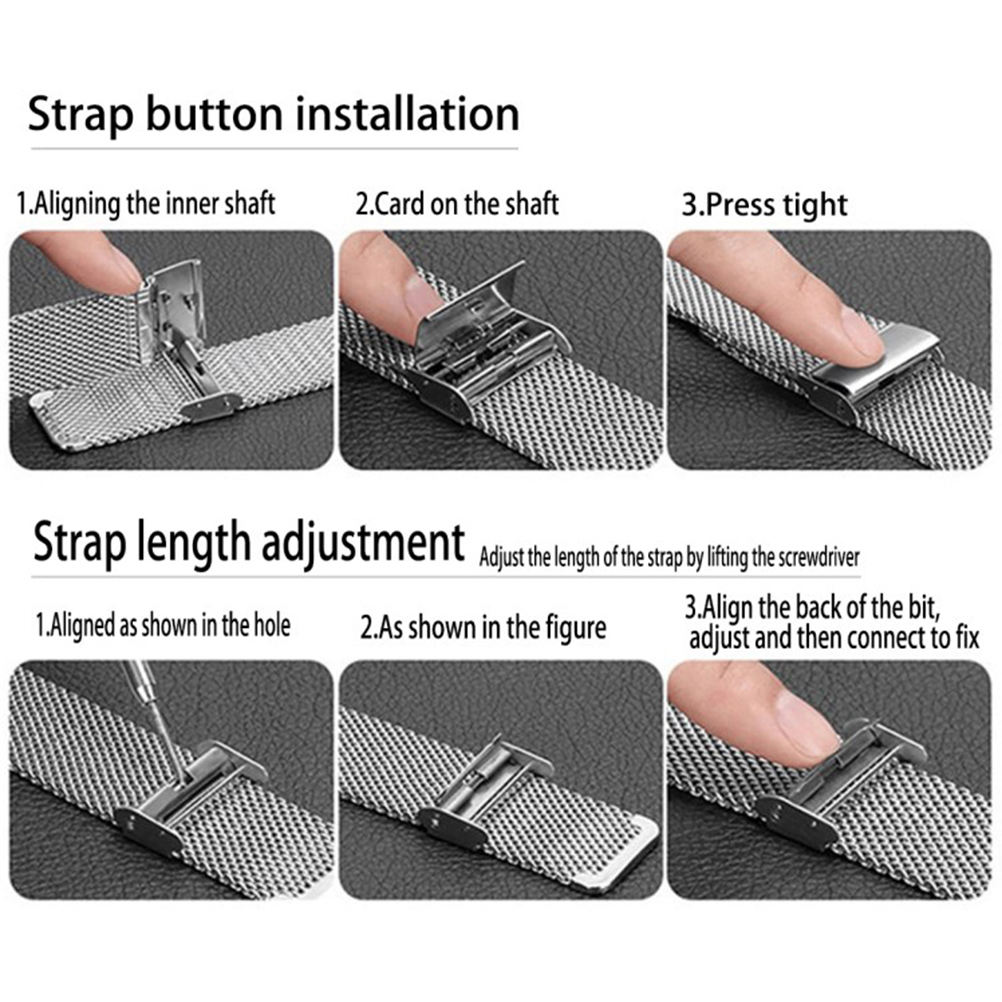 Strap button installation

1.Aligning the inner shaft

2.Card on the shaft

3.Press tight

Strap length adjustment Adjust the length of the strap by lifting the screwdriver

1.Aligned as shown in the hole

2.As shown in the figure

3.Align the back of the bit, adjust and then connect to fix